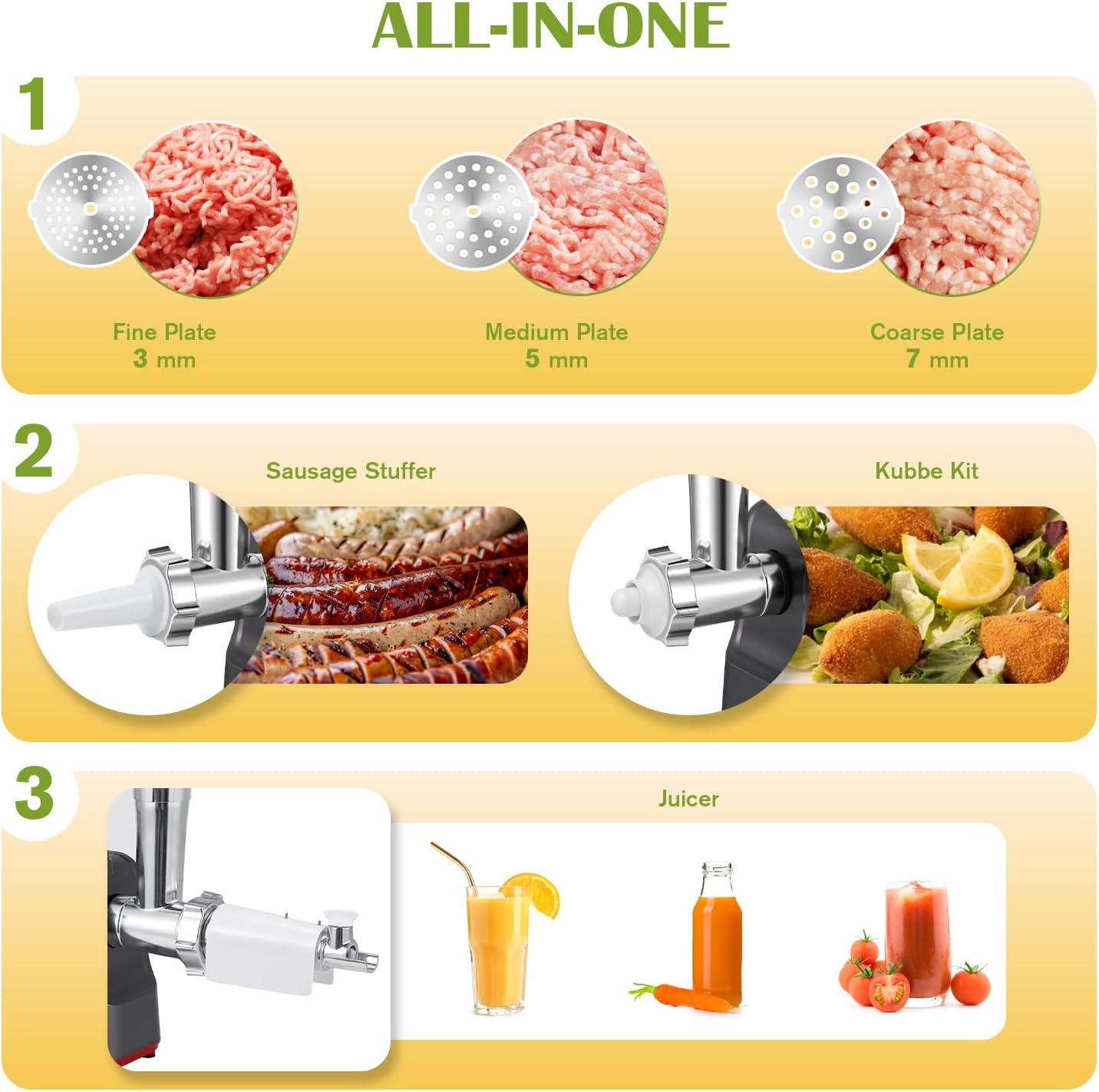 ALL-IN-ONE

1

Fine Plate
3 mm

Medium Plate
5 mm

Coarse Plate
7 mm

2

Sausage Stuffer

Kubbe Kit

3

Juicer