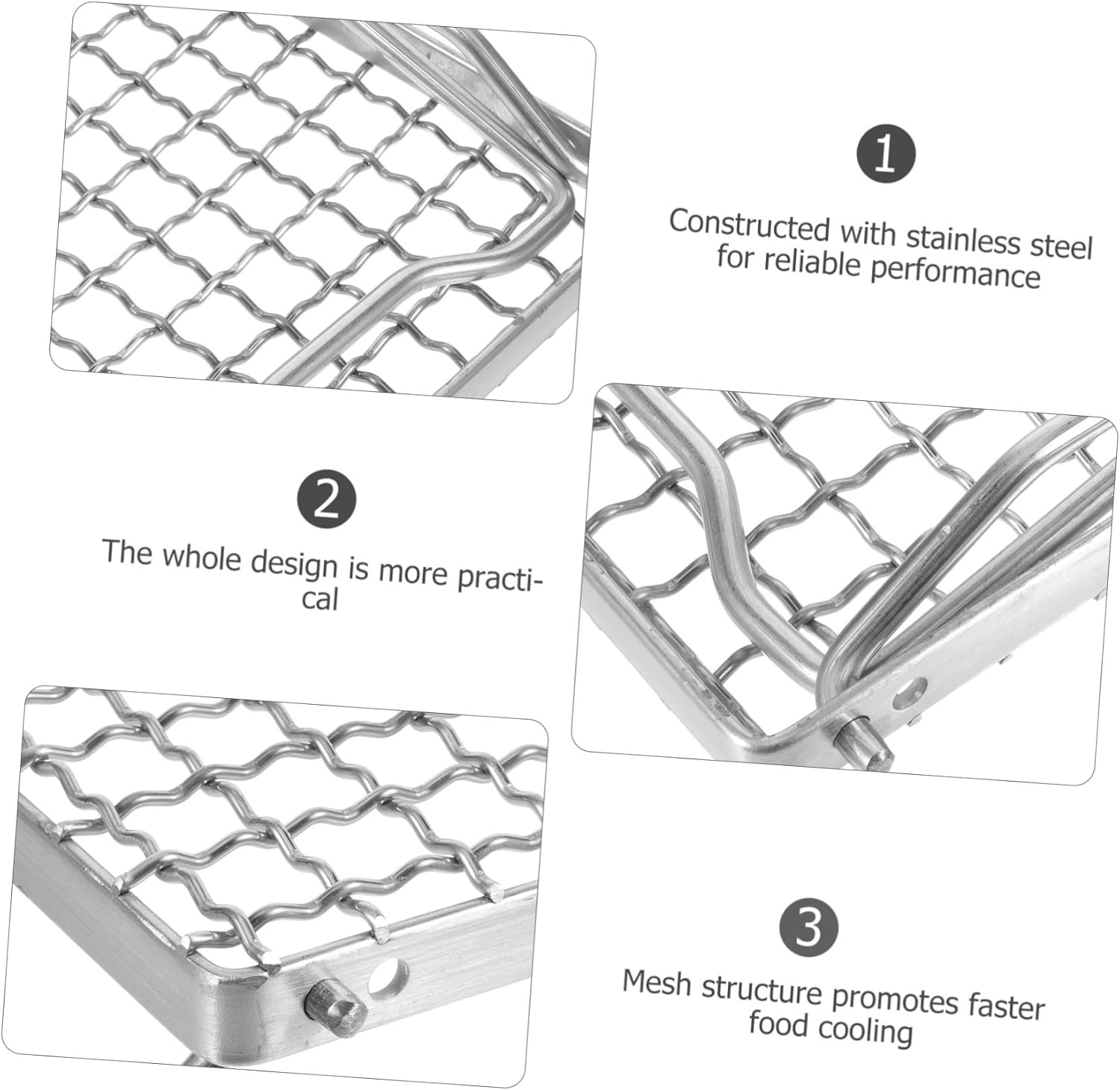 1

Constructed with stainless steel for reliable performance

2

The whole design is more practical

3

Mesh structure promotes faster food cooling