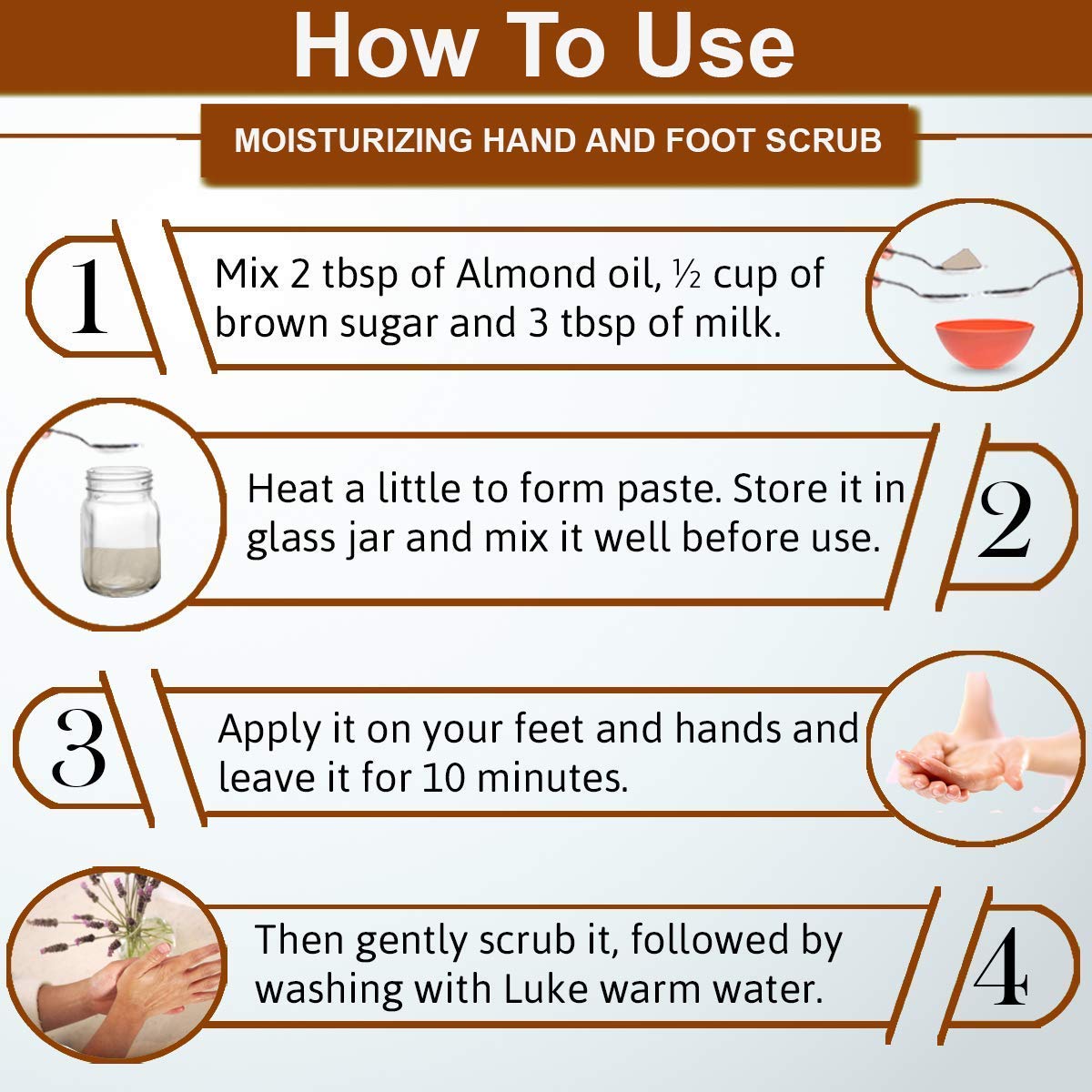 How To Use

MOISTURIZING HAND AND FOOT SCRUB

1

Mix 2 tbsp of Almond oil, ½ cup of brown sugar and 3 tbsp of milk.

Heat a little to form paste. Store it in glass jar and mix it well before use.

2

3

Apply it on your feet and hands and leave it for 10 minutes.

Then gently scrub it, followed by washing with Luke warm water.

4