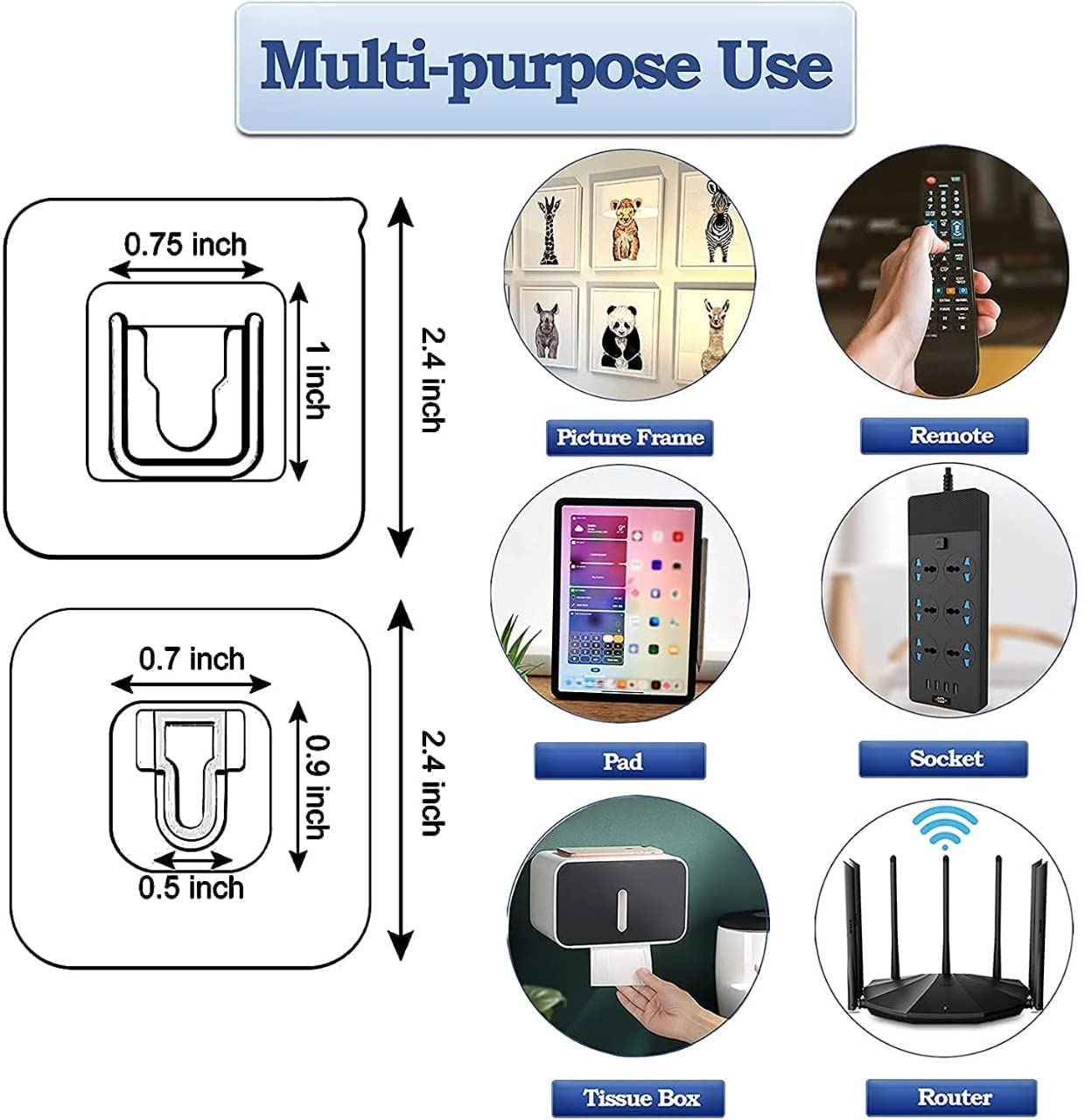 Multi-purpose Use

0.75 inch

1 inch

2.4 inch

0.7 inch

0.9 inch

0.5 inch

2.4 inch

Picture Frame

Remote

Pad

Socket

Tissue Box

Router