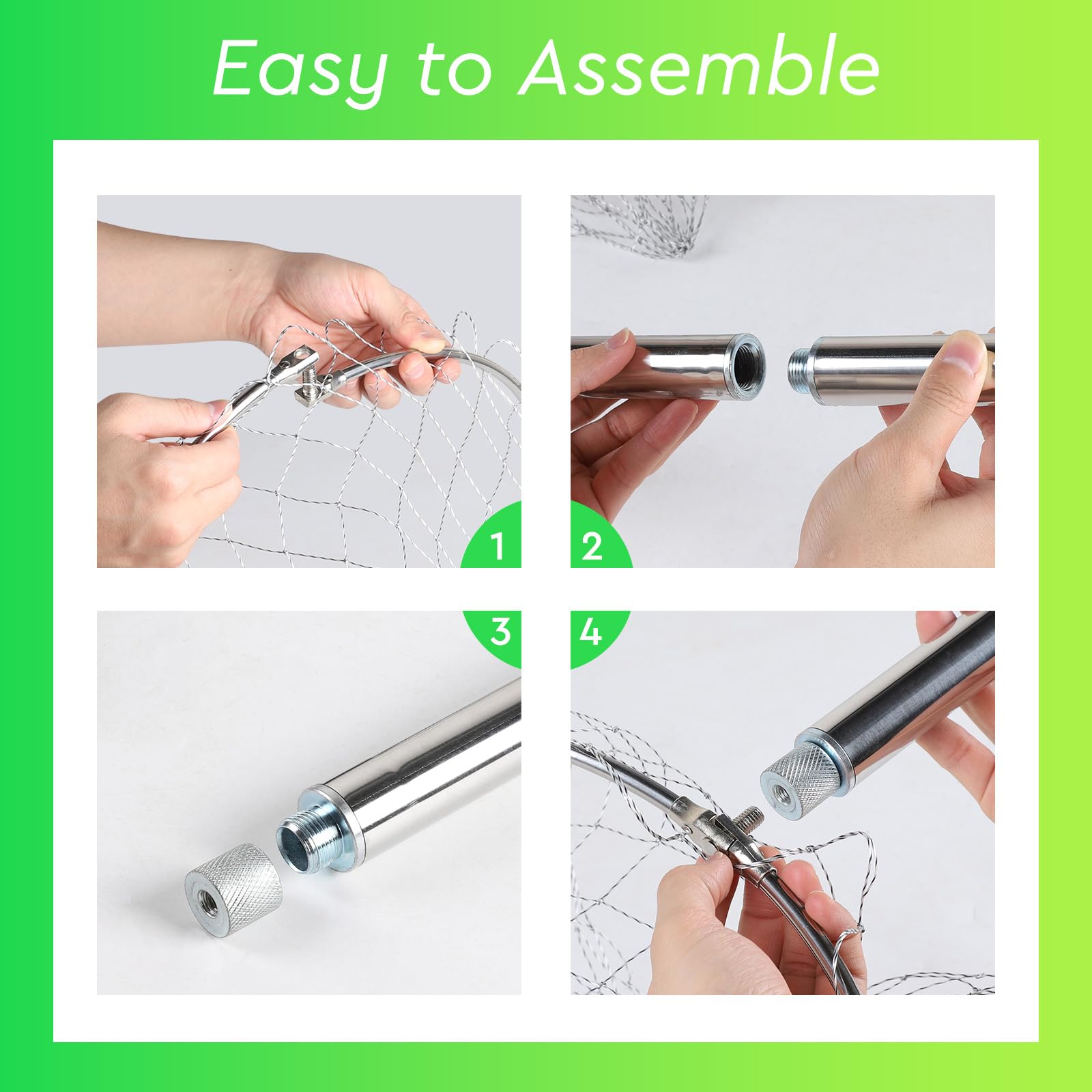 Easy to Assemble

1

2

3

4