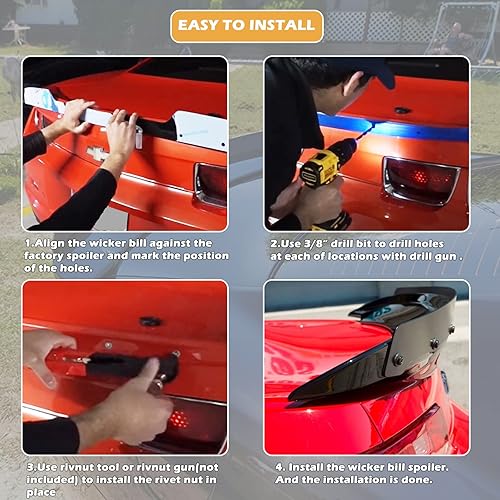 EASY TO INSTALL

1.Align the wicker bill against the factory spoiler and mark the position of the holes.

2.Use 3/8" drill bit to drill holes at each of locations with drill gun .

3.Use rivnut tool or rivnut gun(not included) to install the rivet nut in place

4. Install the wicker bill spoiler. And the installation is done.