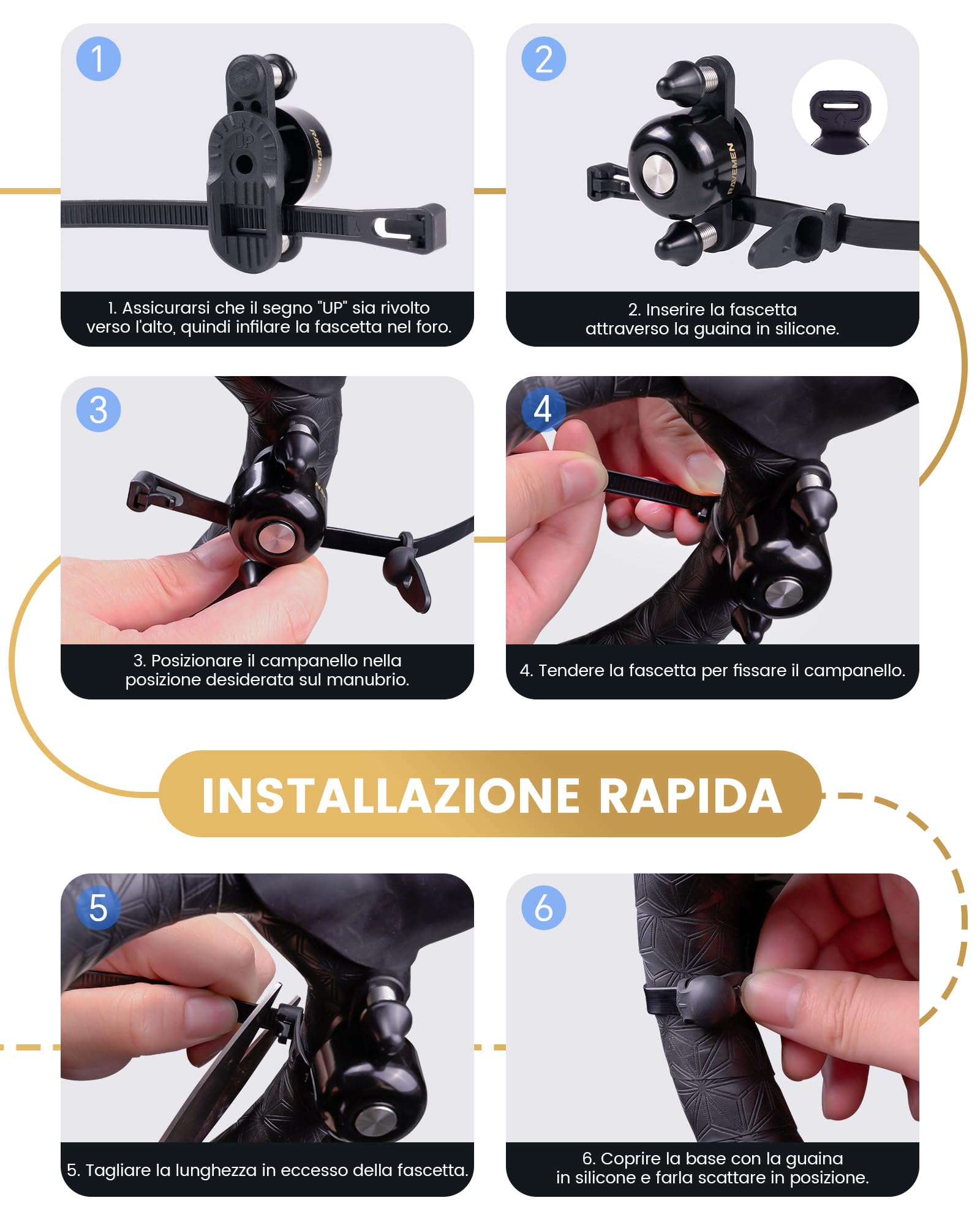 1

UP

RAVEMEN

1. Assicurarsi che il segno "UP" sia rivolto verso l'alto, quindi infilare la fascetta nel foro.

2

RAVEMEN

2. Inserire la fascetta attraverso la guaina in silicone.

3

3. Posizionare il campanello nella posizione desiderata sul manubrio.

4

4. Tendere la fascetta per fissare il campanello.

INSTALLAZIONE RAPIDA

5

5. Tagliare la lunghezza in eccesso della fascetta.

6

6. Coprire la base con la guaina in silicone e farla scattare in posizione.