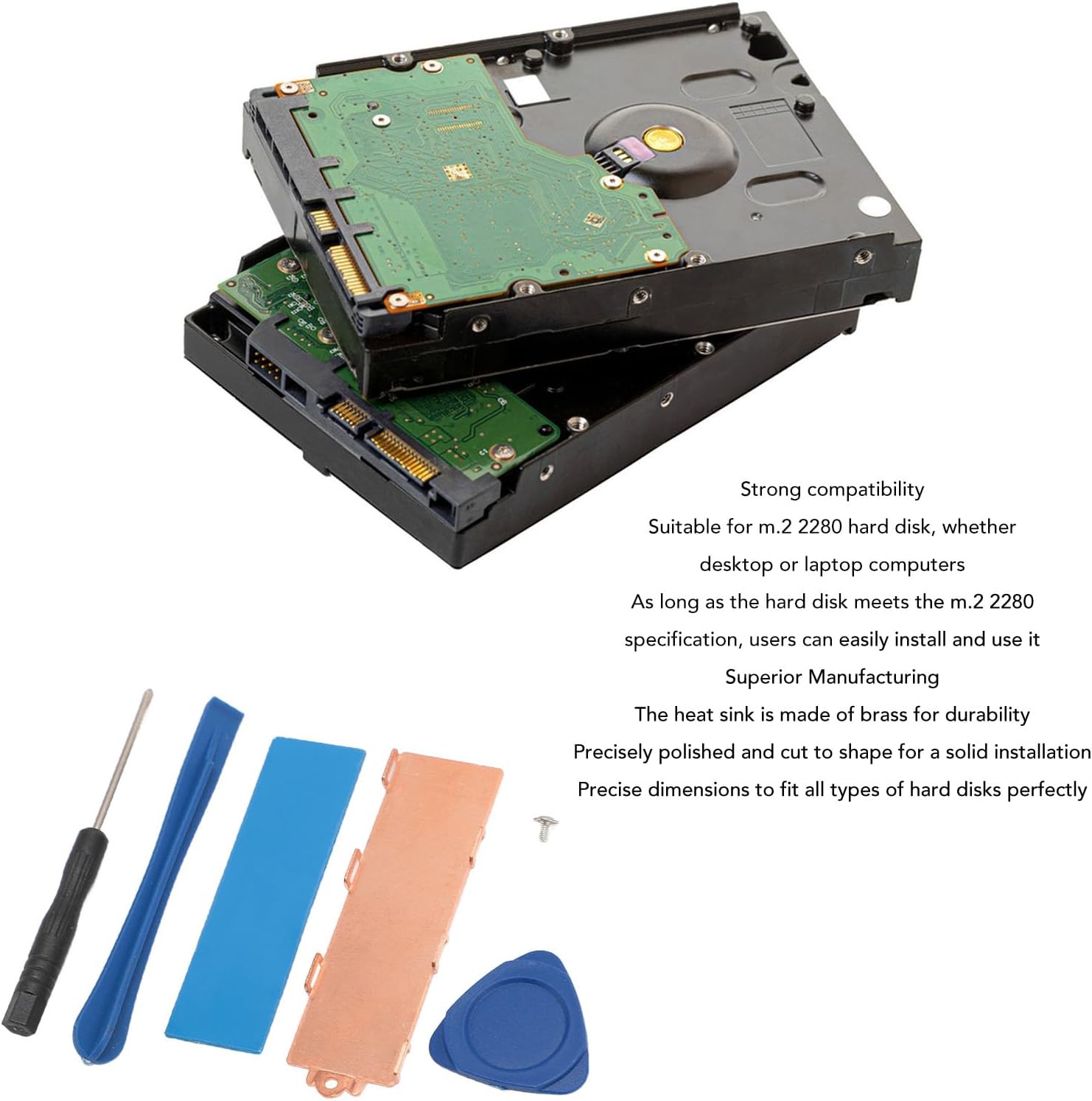 Strong compatibility
Suitable for m.2 2280 hard disk, whether desktop or laptop computers
As long as the hard disk meets the m.2 2280 specification, users can easily install and use it
Superior Manufacturing
The heat sink is made of brass for durability
Precisely polished and cut to shape for a solid installation
Precise dimensions to fit all types of hard disks perfectly