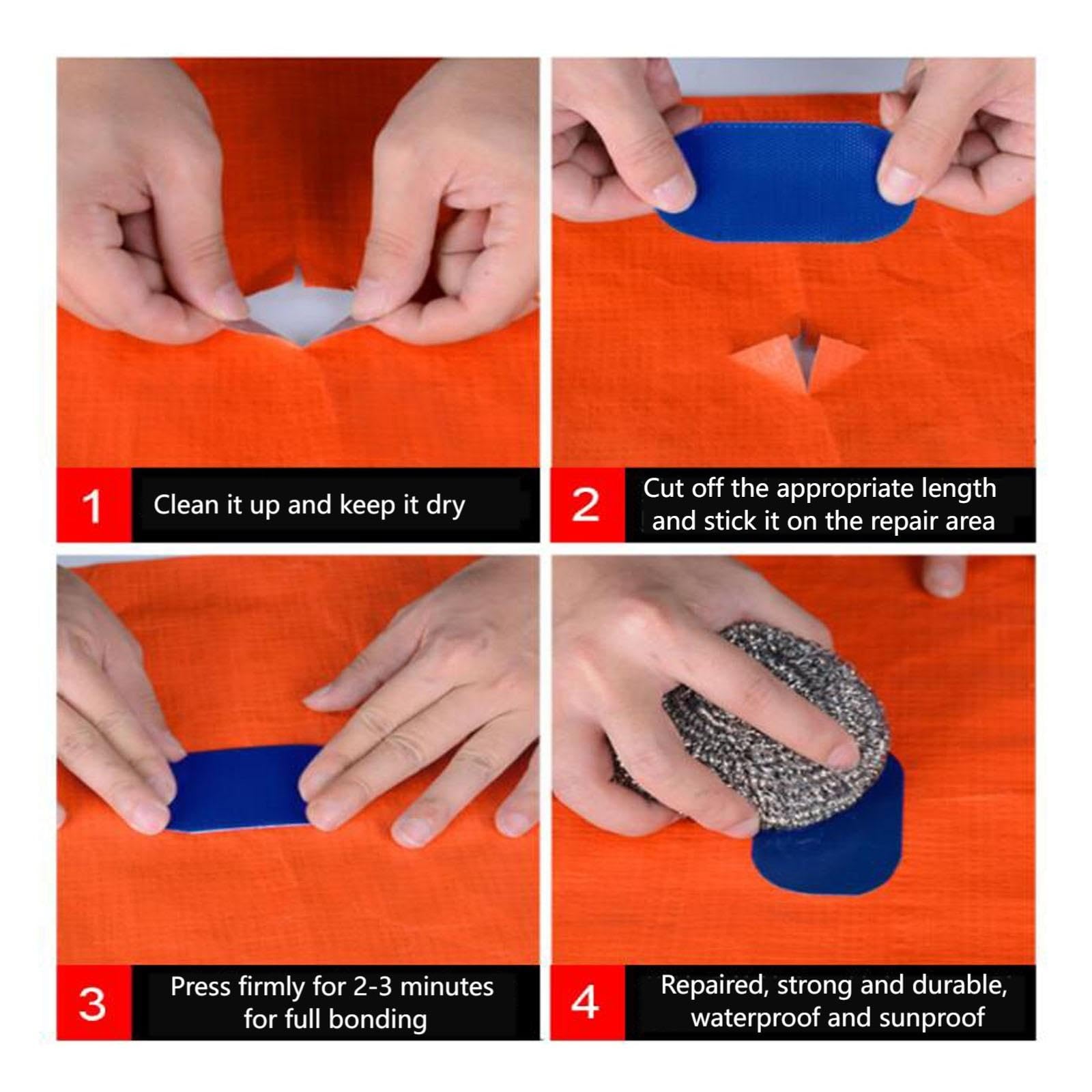 1 Clean it up and keep it dry

2 Cut off the appropriate length and stick it on the repair area

3 Press firmly for 2-3 minutes for full bonding

4 Repaired, strong and durable, waterproof and sunproof