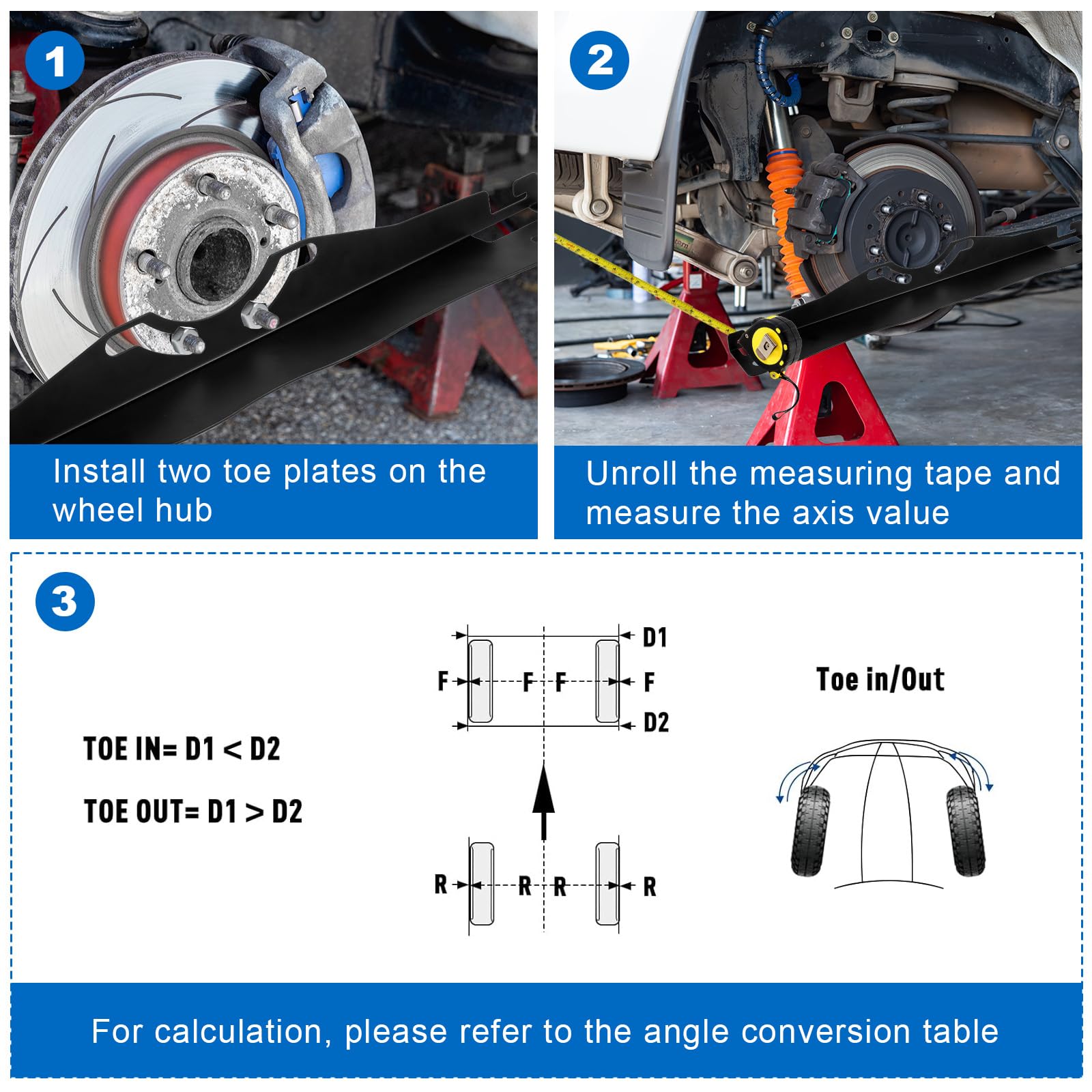 1

Install two toe plates on the wheel hub

2

Unroll the measuring tape and measure the axis value

3

TOE IN= D1 < D2

TOE OUT= D1 > D2

D1

F F F F

D2

R R R R

Toe in/Out

For calculation, please refer to the angle conversion table