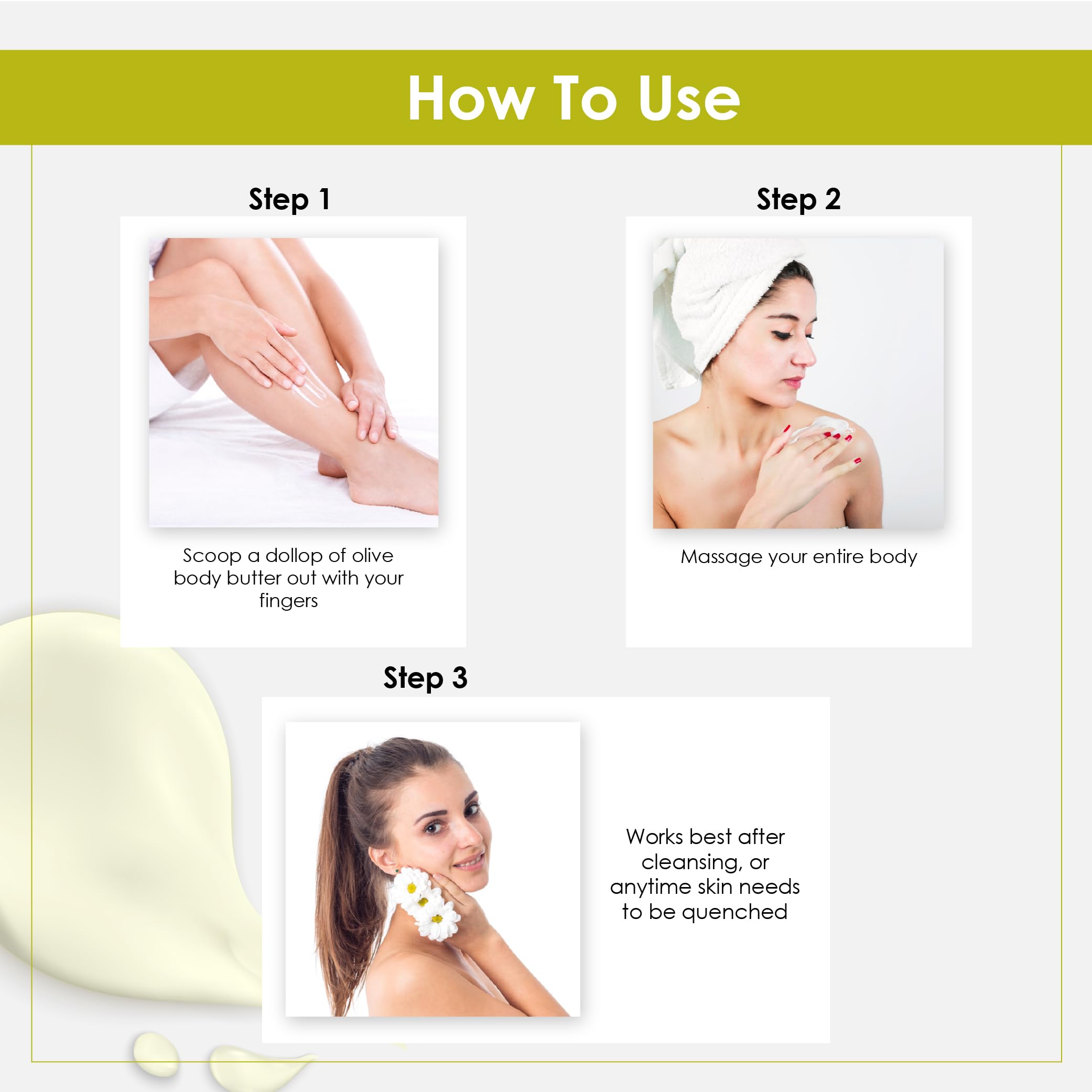 How To Use

Step 1

Scoop a dollop of olive body butter out with your fingers

Step 2

Massage your entire body

Step 3

Works best after cleansing, or anytime skin needs to be quenched