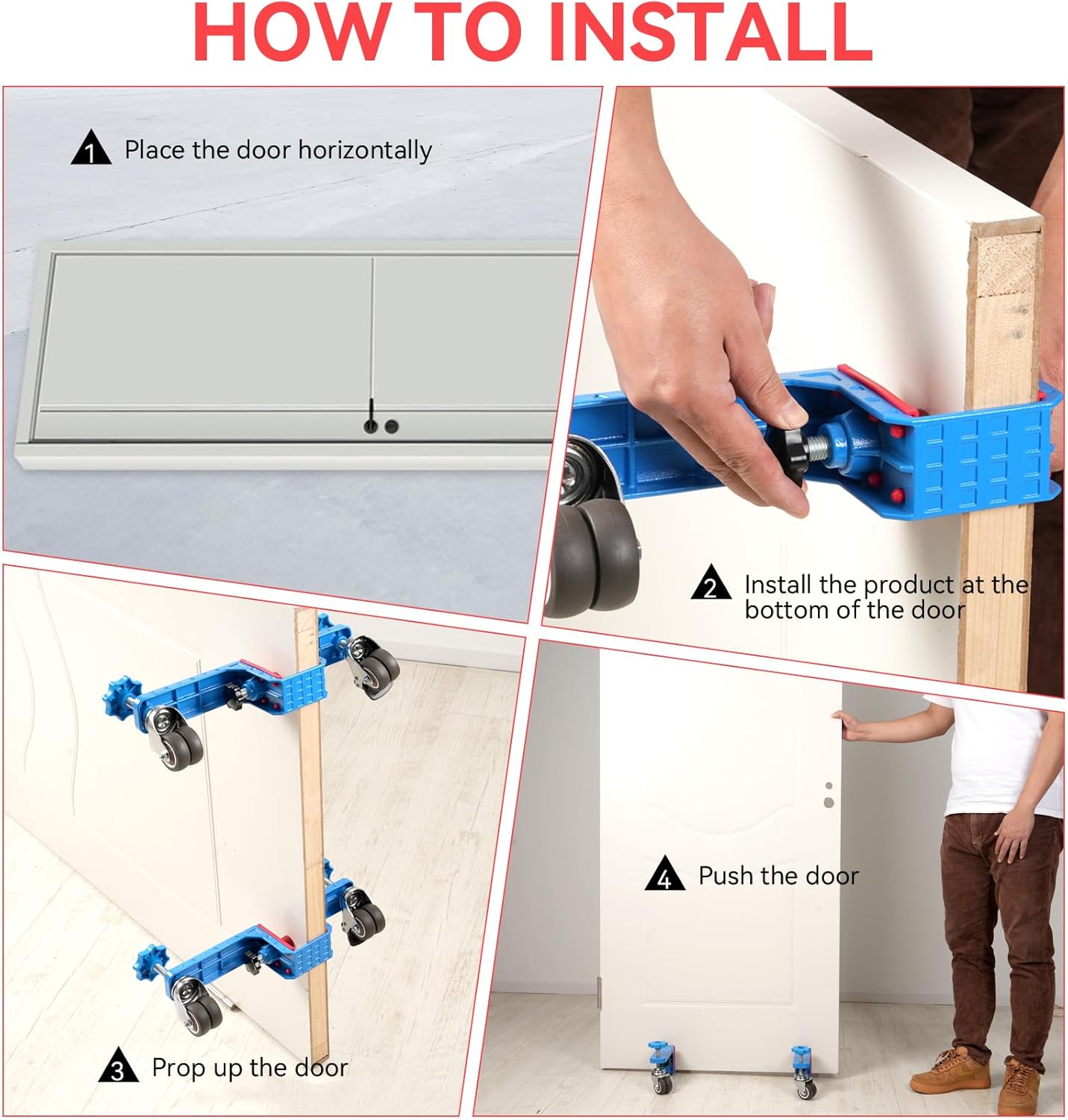 HOW TO INSTALL

1 Place the door horizontally

2 Install the product at the bottom of the door

3 Prop up the door

4 Push the door