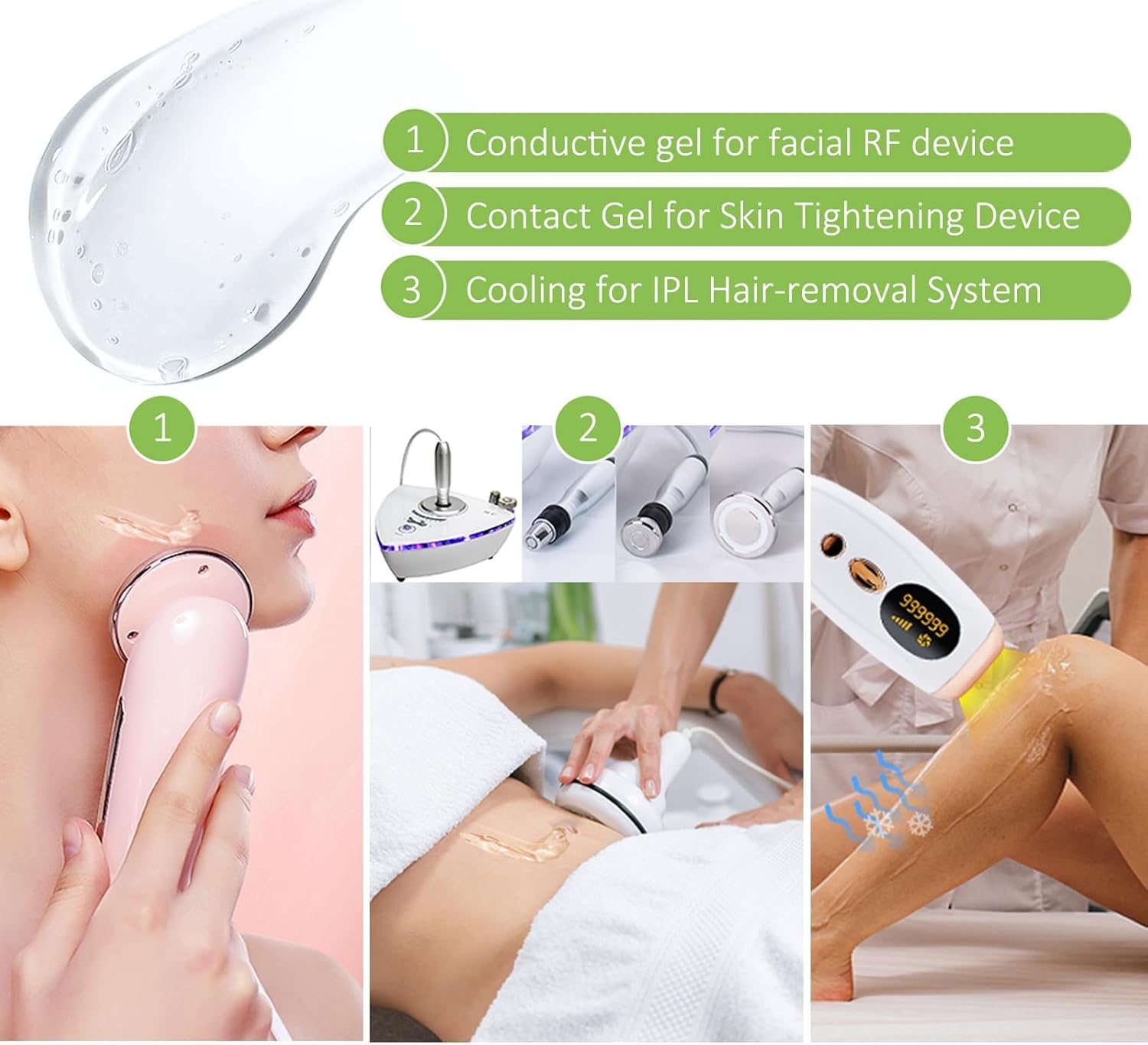 1 Conductive gel for facial RF device

2 Contact Gel for Skin Tightening Device

3 Cooling for IPL Hair-removal System

1

2

3

999999