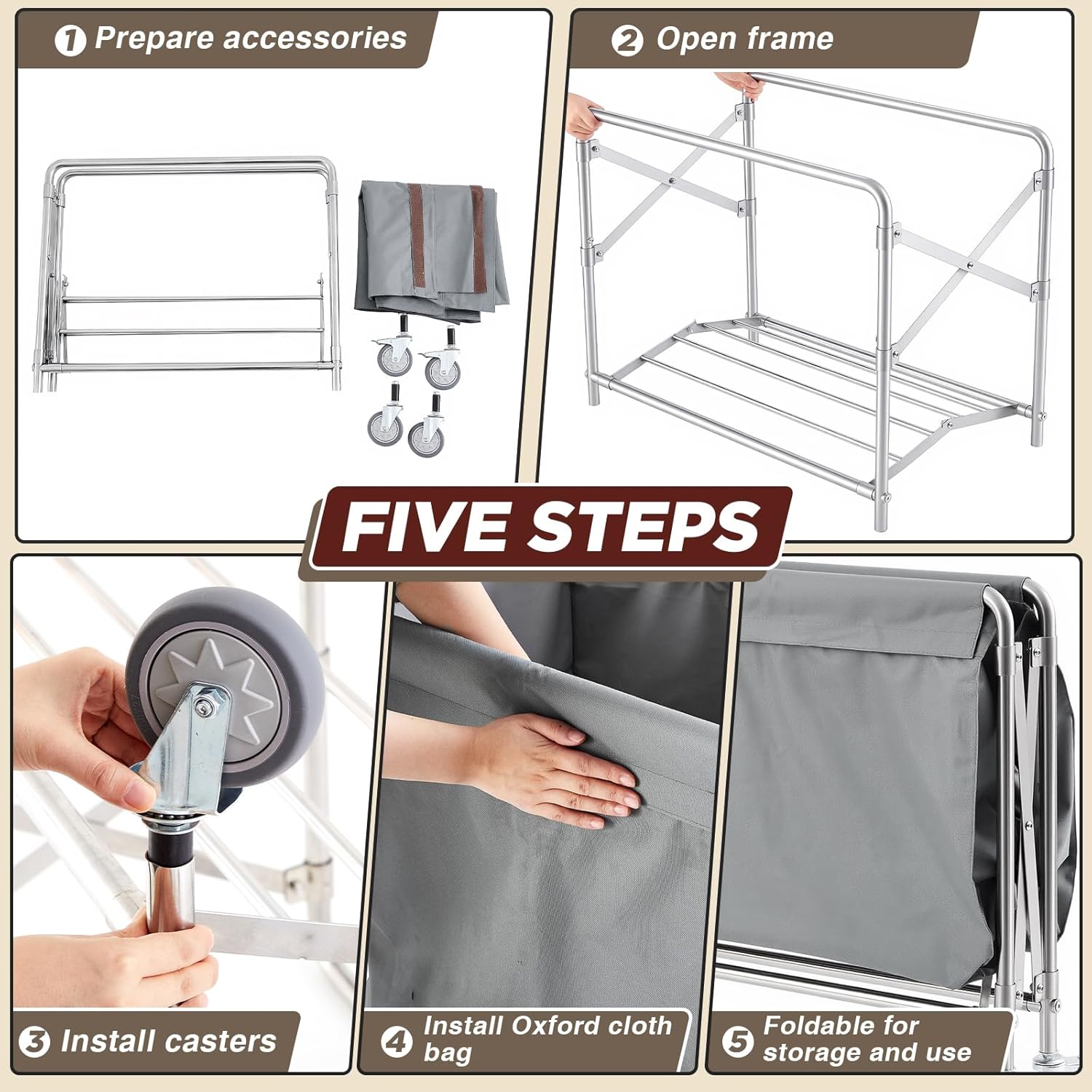 1 Prepare accessories

2 Open frame

FIVE STEPS

3 Install casters

4 Install Oxford cloth bag

5 Foldable for storage and use