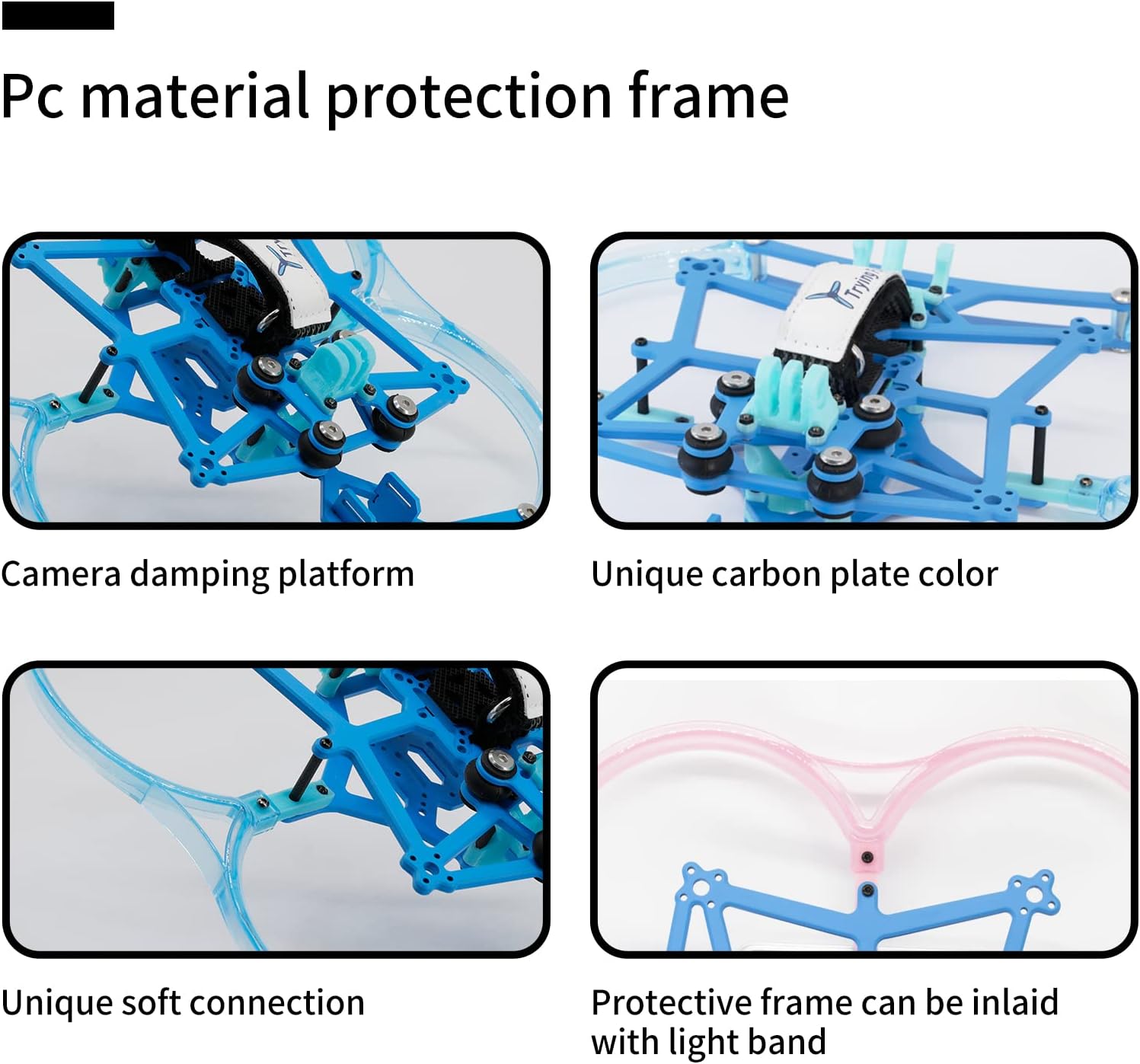 Pc material protection frame

Camera damping platform

Unique carbon plate color

Unique soft connection

Protective frame can be inlaid with light band