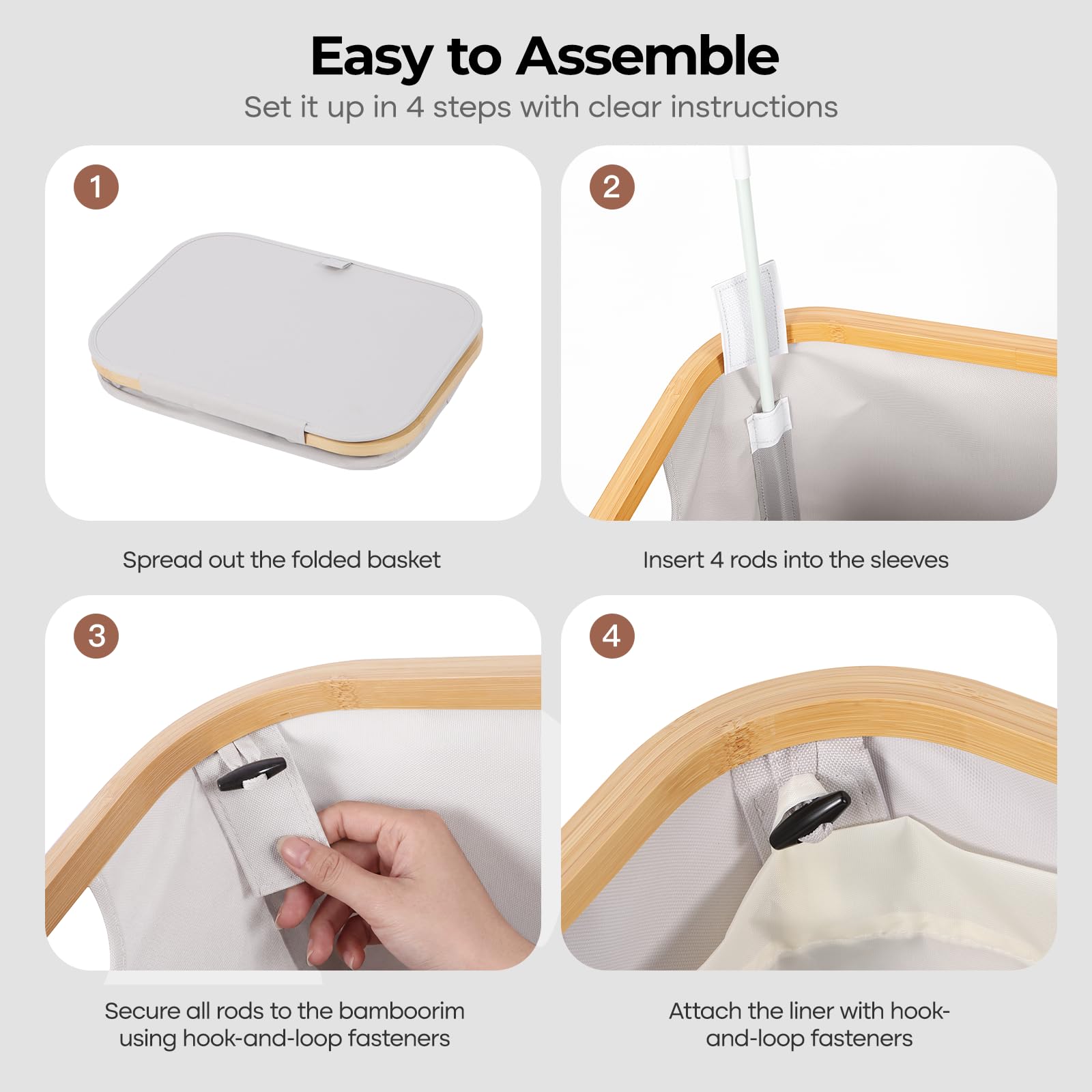 Easy to Assemble
Set it up in 4 steps with clear instructions

1

Spread out the folded basket

2

Insert 4 rods into the sleeves

3

Secure all rods to the bamboorim using hook-and-loop fasteners

4

Attach the liner with hook-and-loop fasteners