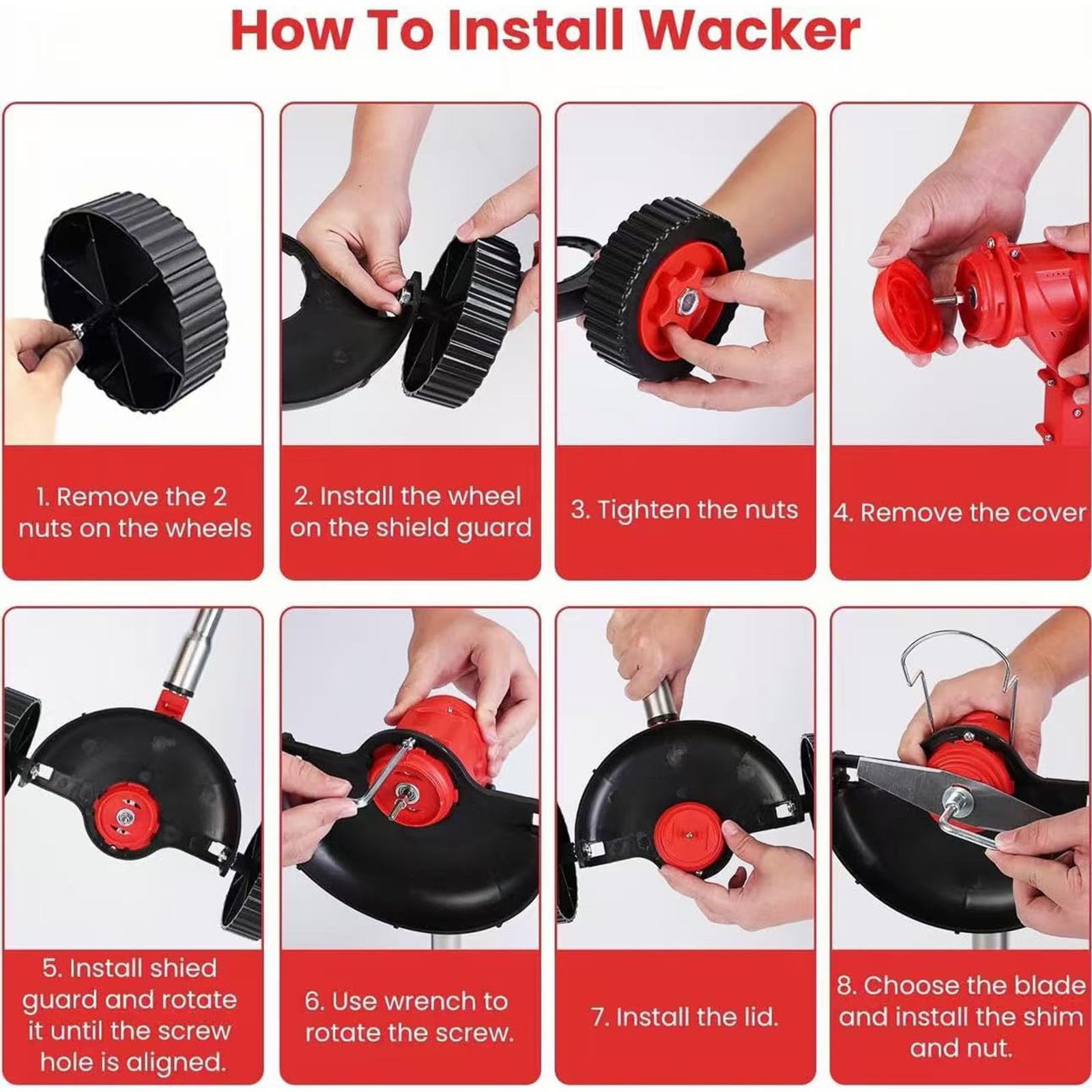 How To Install Wacker

1. Remove the 2 nuts on the wheels

2. Install the wheel on the shield guard

3. Tighten the nuts

4. Remove the cover

5. Install shied guard and rotate it until the screw hole is aligned.

6. Use wrench to rotate the screw.

7. Install the lid.

8. Choose the blade and install the shim and nut.