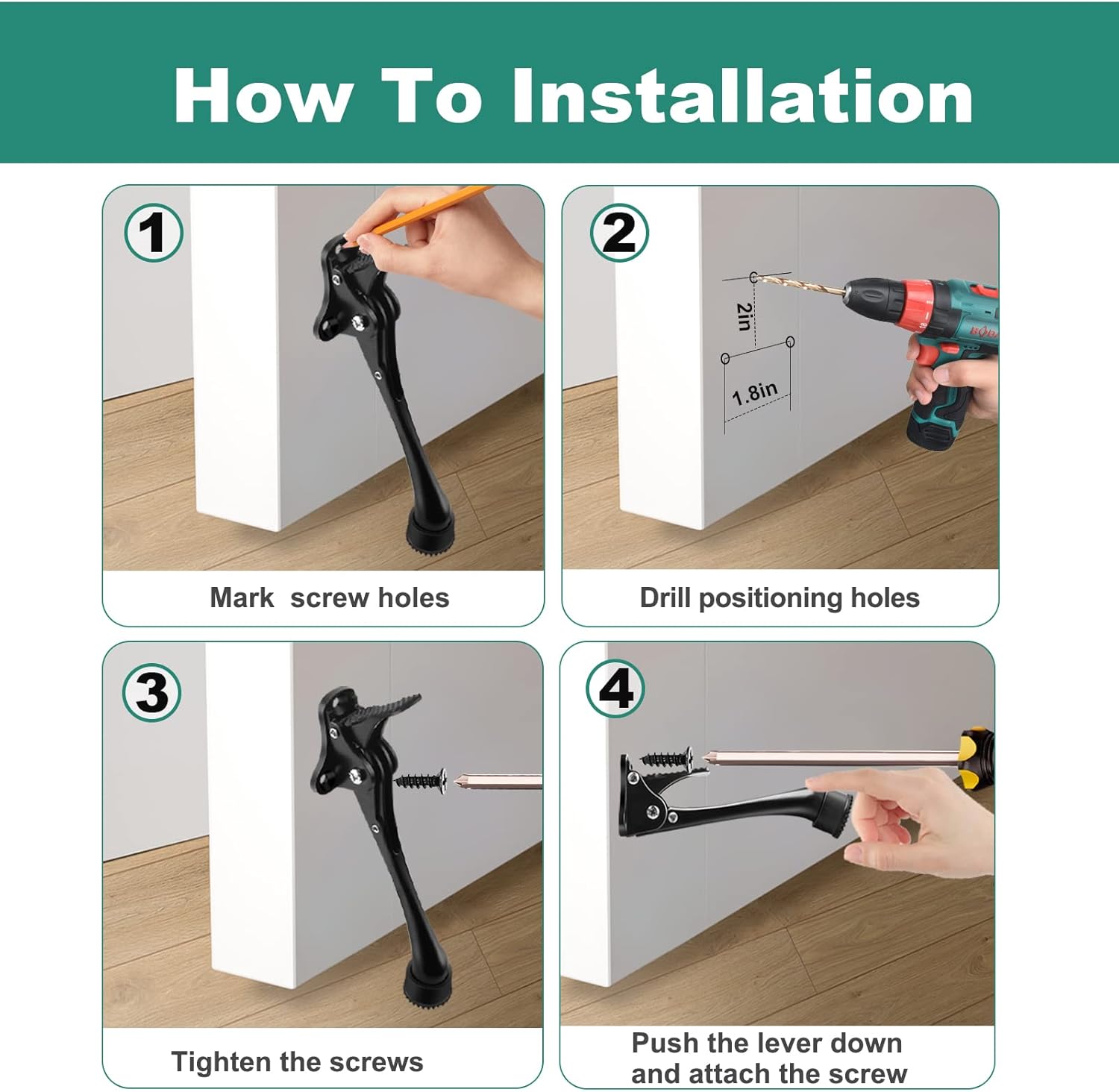 How To Installation

1

Mark screw holes

2

2in

1.8in

Drill positioning holes

3

Tighten the screws

4

Push the lever down and attach the screw