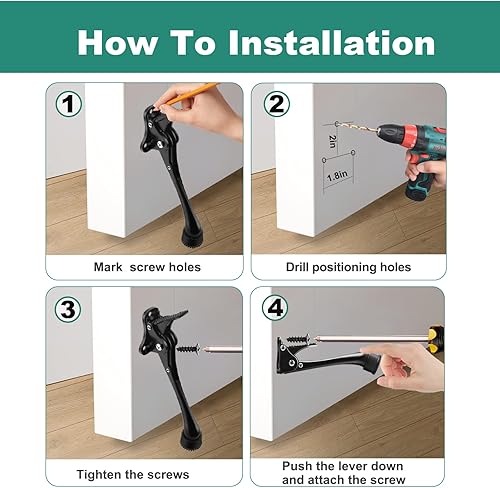 How To Installation

1

Mark screw holes

2

2in

1.8in

Drill positioning holes

3

Tighten the screws

4

Push the lever down and attach the screw