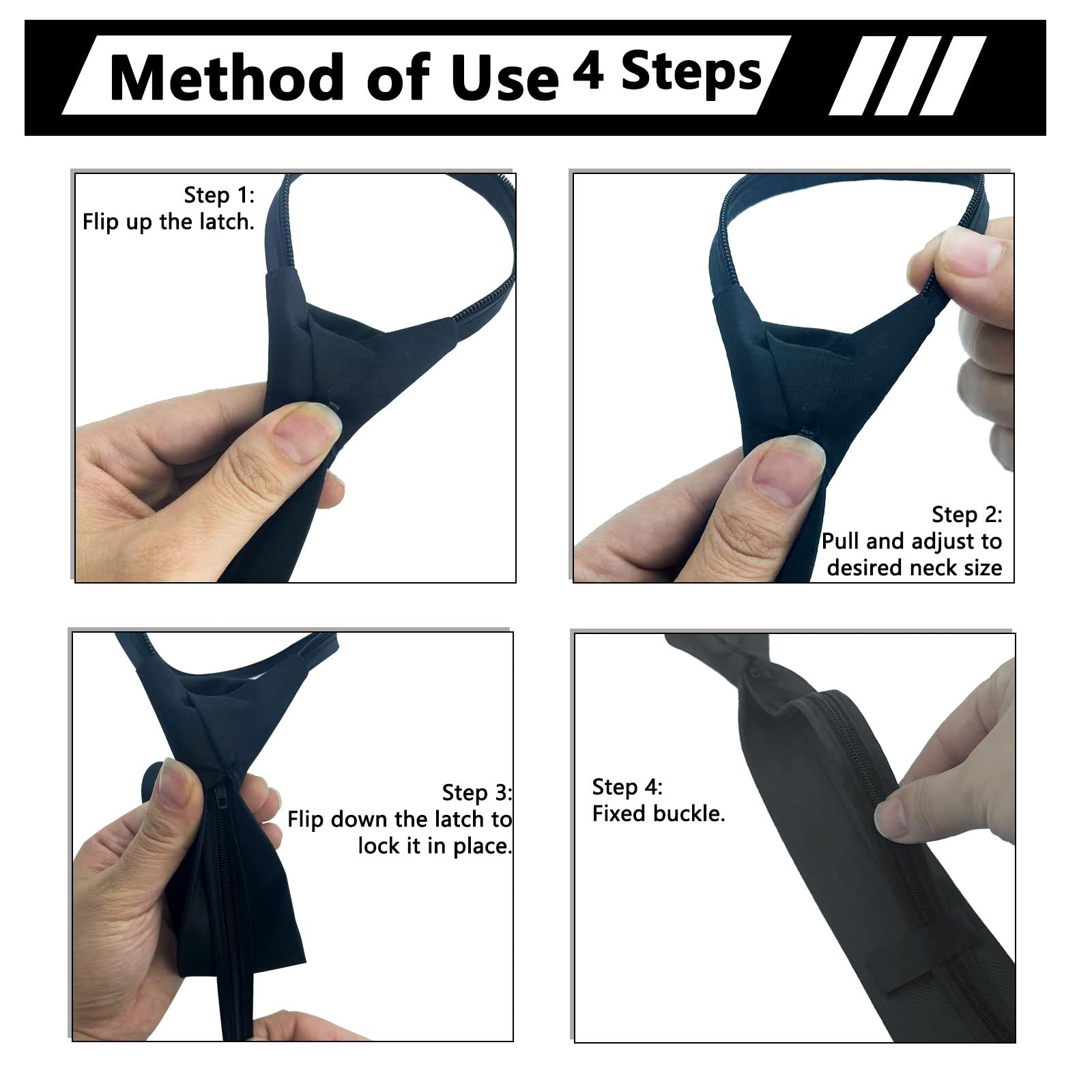 Method of Use 4 Steps

Step 1:
Flip up the latch.

Step 2:
Pull and adjust to desired neck size

Step 3:
Flip down the latch to lock it in place.

Step 4:
Fixed buckle.