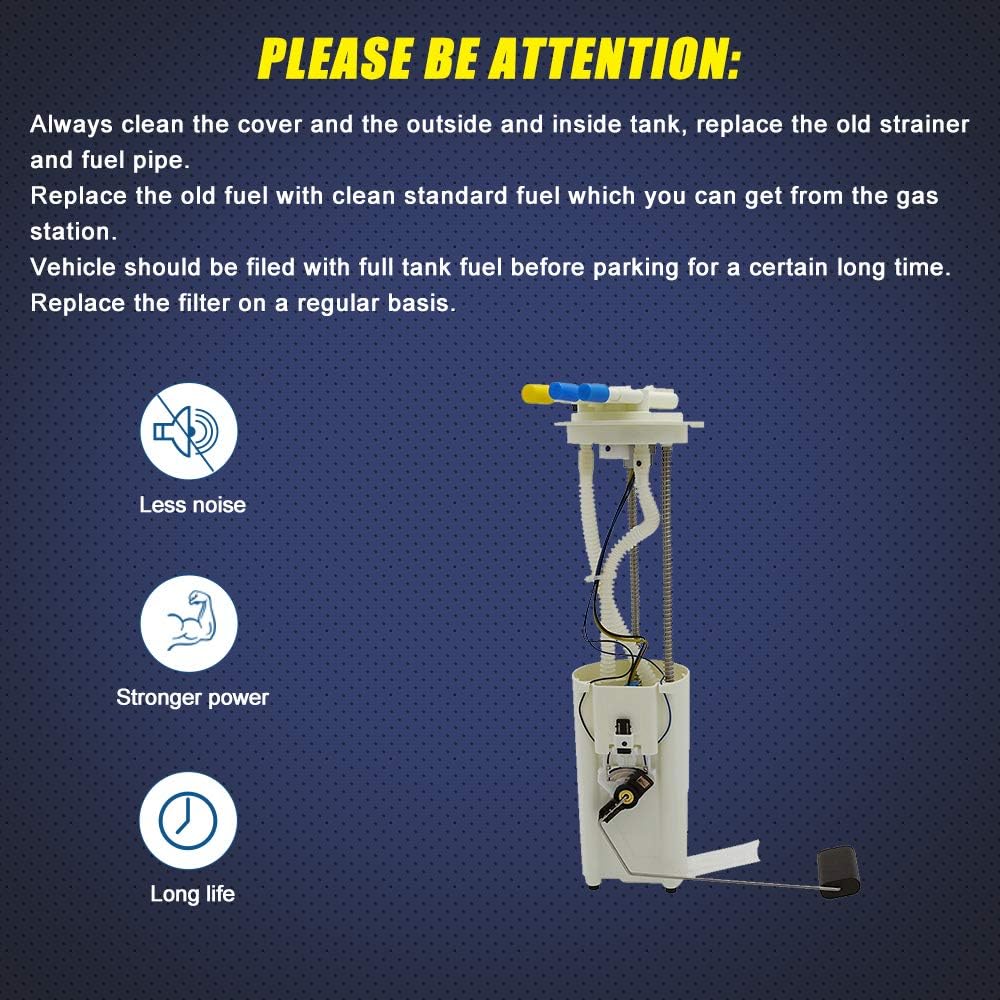 PLEASE BE ATTENTION:

Always clean the cover and the outside and inside tank, replace the old strainer and fuel pipe.
Replace the old fuel with clean standard fuel which you can get from the gas station.
Vehicle should be filed with full tank fuel before parking for a certain long time.
Replace the filter on a regular basis.

Less noise

Stronger power

Long life