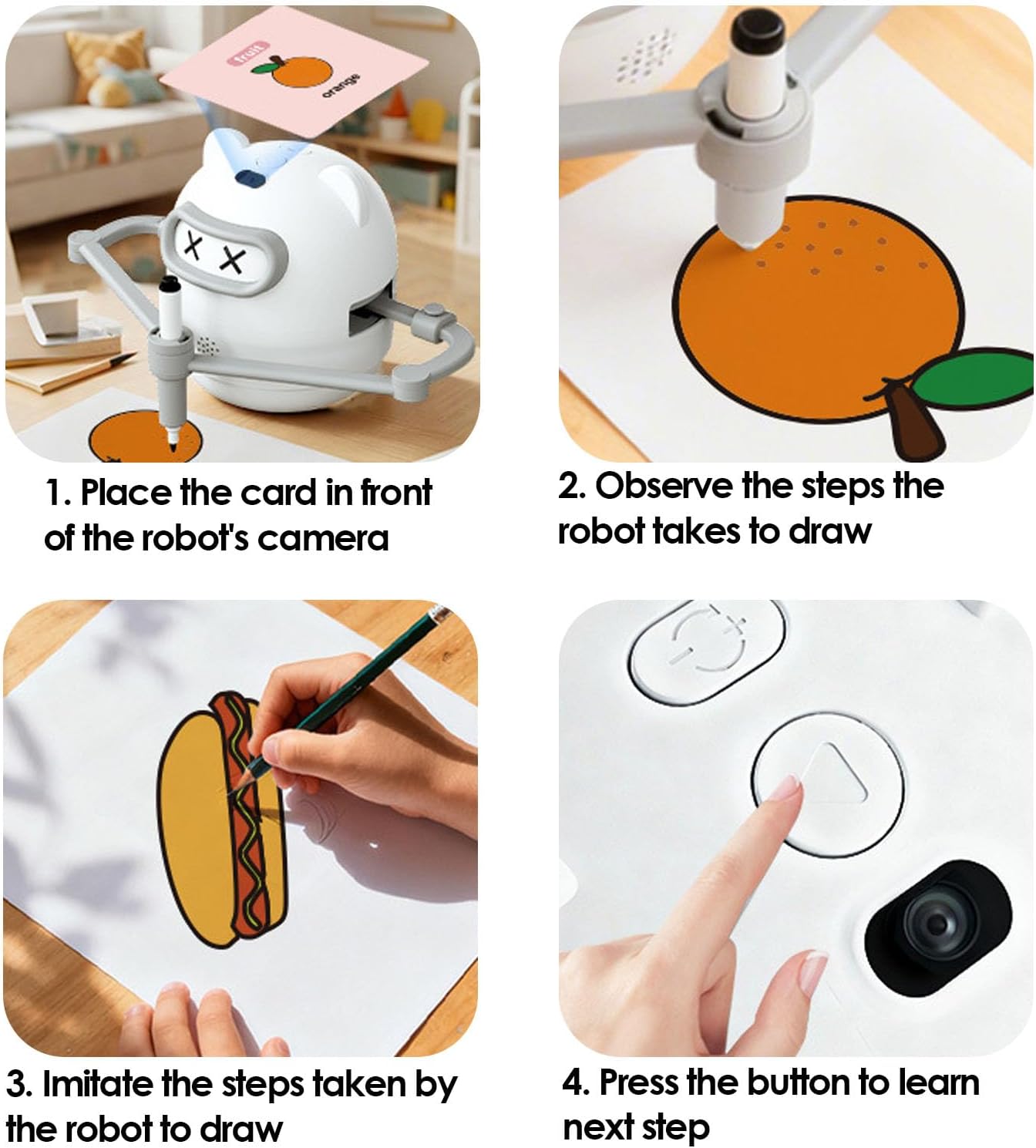 fruit

orange

1. Place the card in front of the robot's camera

2. Observe the steps the robot takes to draw

3. Imitate the steps taken by the robot to draw

4. Press the button to learn next step