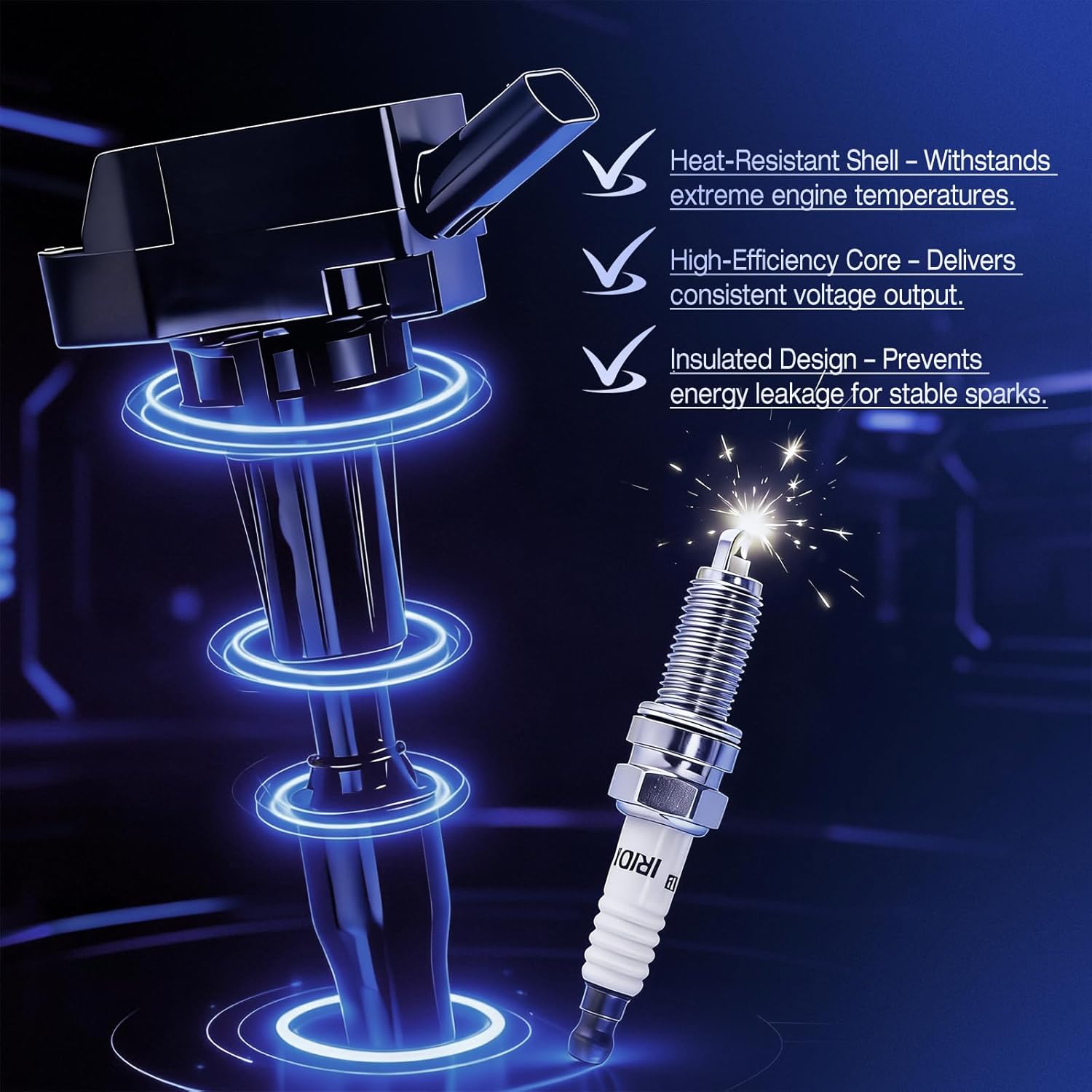 Heat-Resistant Shell – Withstands extreme engine temperatures.

High-Efficiency Core – Delivers consistent voltage output.

Insulated Design – Prevents energy leakage for stable sparks.

IRIDI