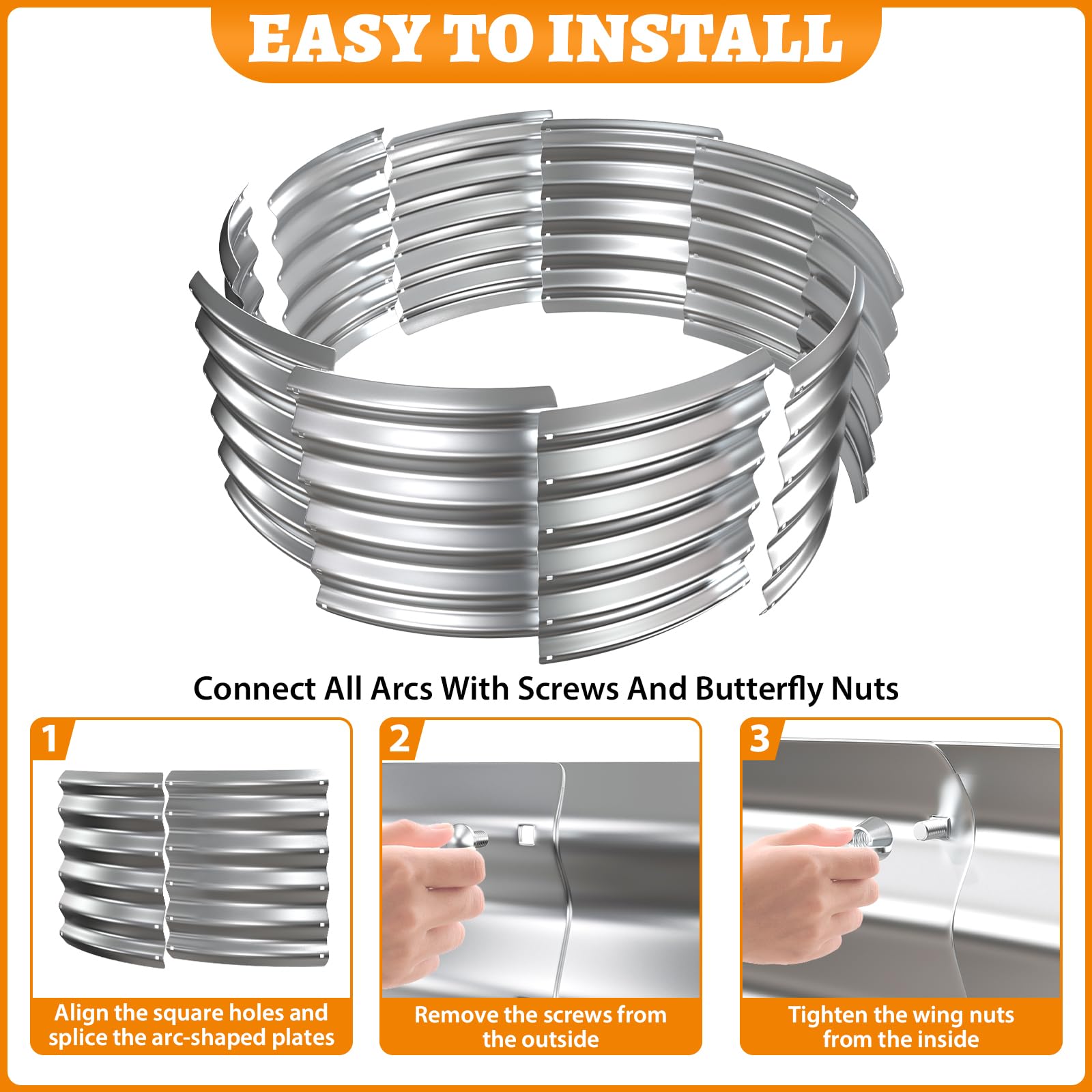 EASY TO INSTALL

Connect All Arcs With Screws And Butterfly Nuts

1
Align the square holes and splice the arc-shaped plates

2
Remove the screws from the outside

3
Tighten the wing nuts from the inside