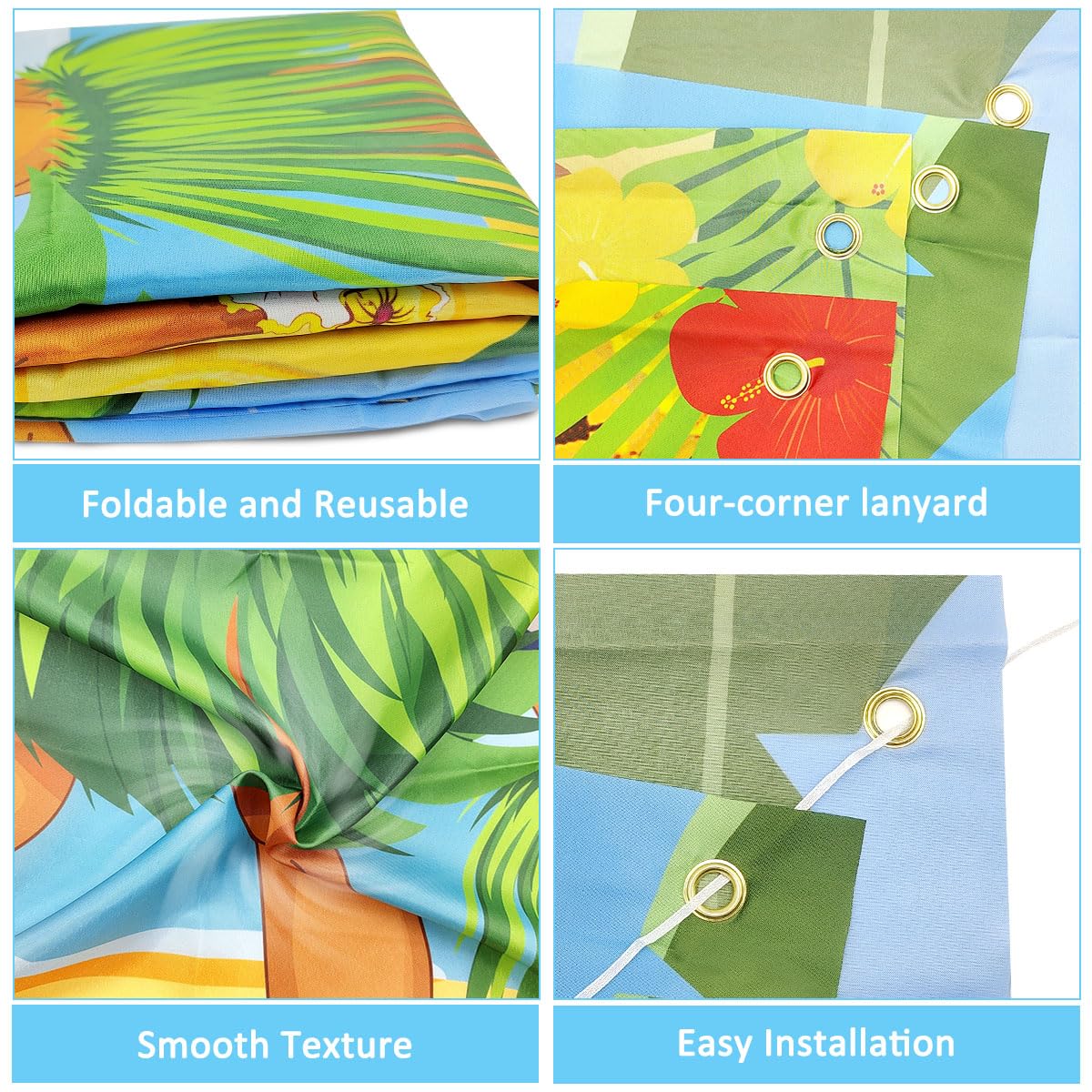 Foldable and Reusable

Four-corner lanyard

Smooth Texture

Easy Installation