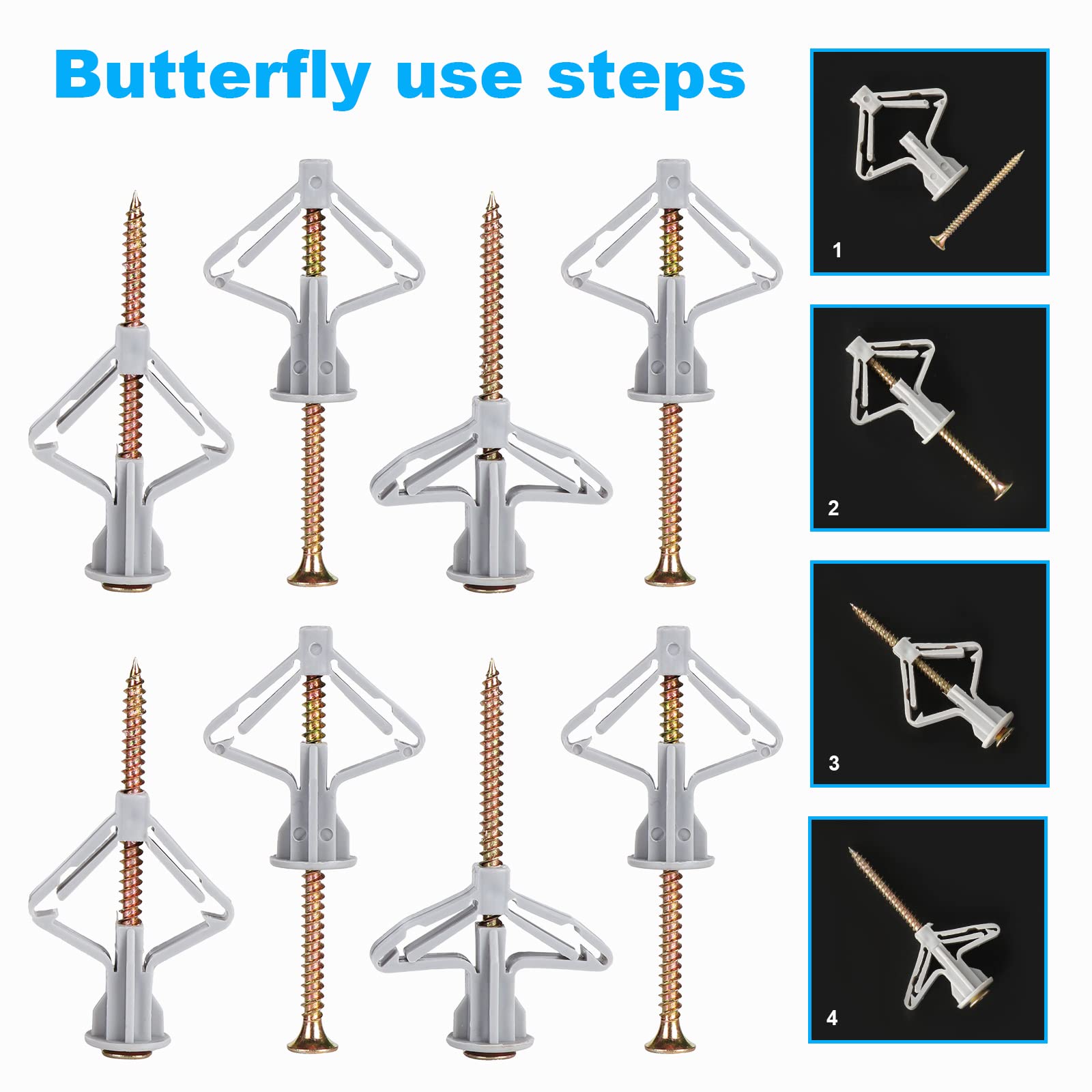 Butterfly use steps

1

2

3

4