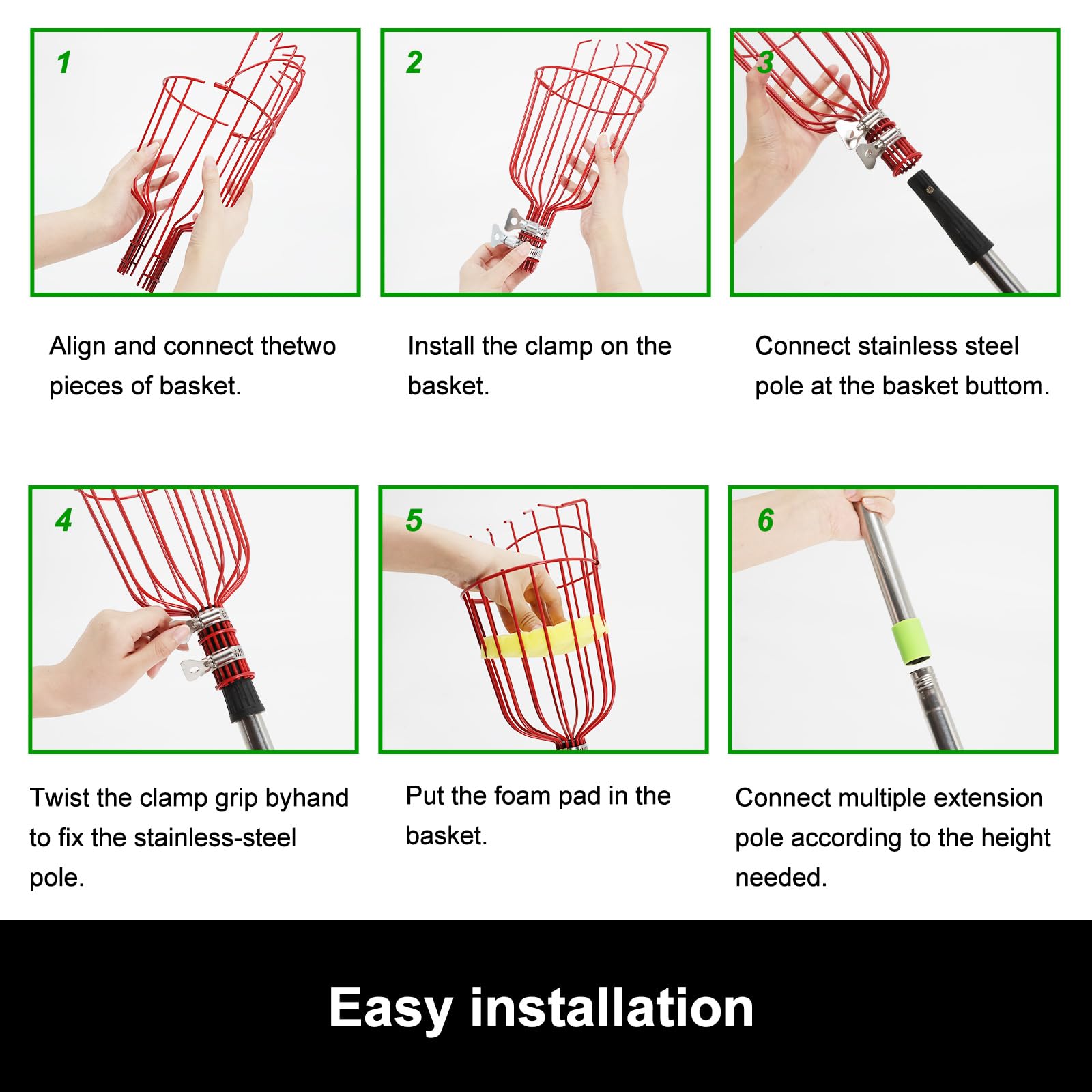 1

Align and connect thetwo pieces of basket.

2

Install the clamp on the basket.

3

Connect stainless steel pole at the basket buttom.

4

Twist the clamp grip byhand to fix the stainless-steel pole.

5

Put the foam pad in the basket.

6

Connect multiple extension pole according to the height needed.

Easy installation