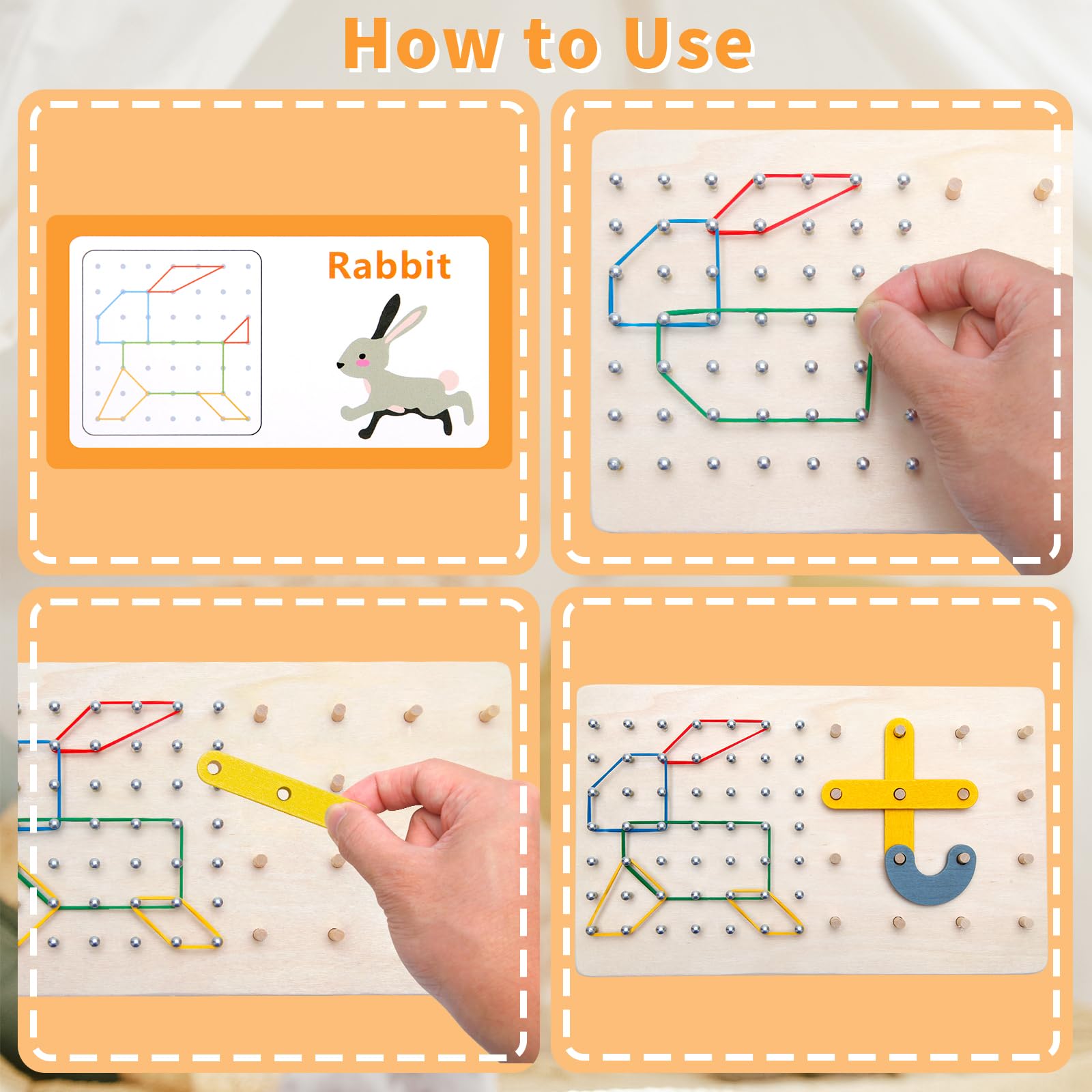 How to Use

Rabbit