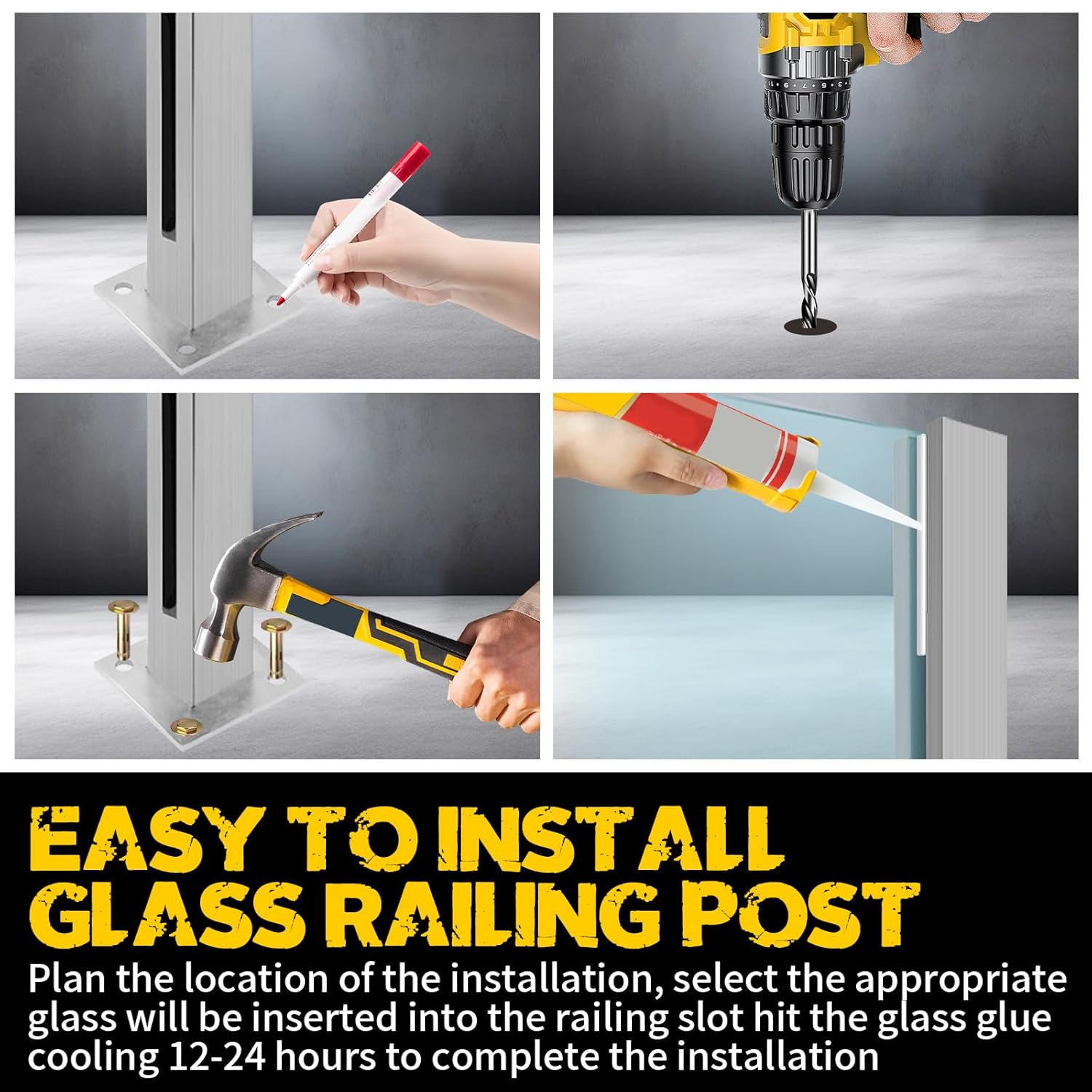 EASY TO INSTALL
GLASS RAILING POST

Plan the location of the installation, select the appropriate glass will be inserted into the railing slot hit the glass glue cooling 12-24 hours to complete the installation