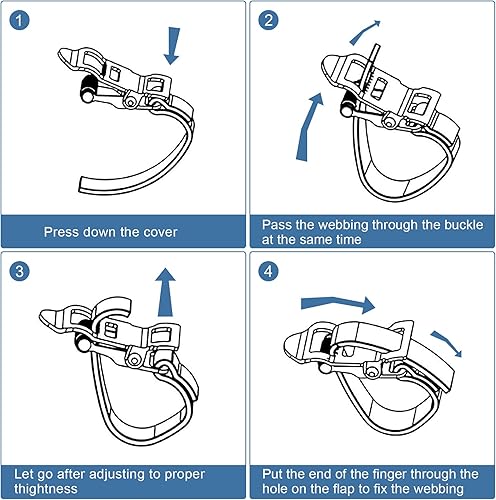 1

Press down the cover

2

Pass the webbing through the buckle at the same time

3

Let go after adjusting to proper thightness

4

Put the end of the finger through the hole on the flap to fix the webbing