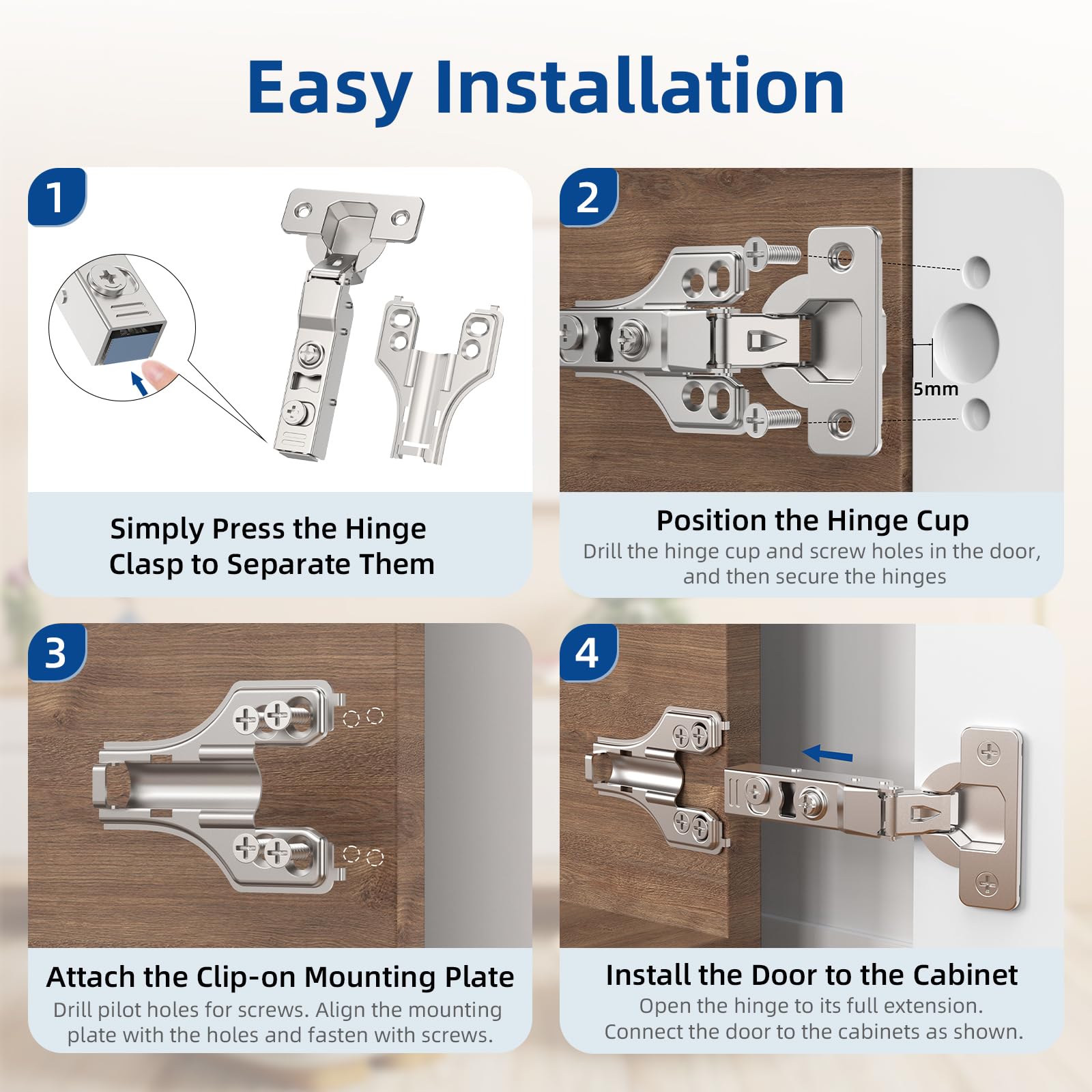 Easy Installation

1

Simply Press the Hinge Clasp to Separate Them

2

5mm

Position the Hinge Cup

Drill the hinge cup and screw holes in the door, and then secure the hinges

3

Attach the Clip-on Mounting Plate

Drill pilot holes for screws. Align the mounting plate with the holes and fasten with screws.

4

Install the Door to the Cabinet

Open the hinge to its full extension. Connect the door to the cabinets as shown.