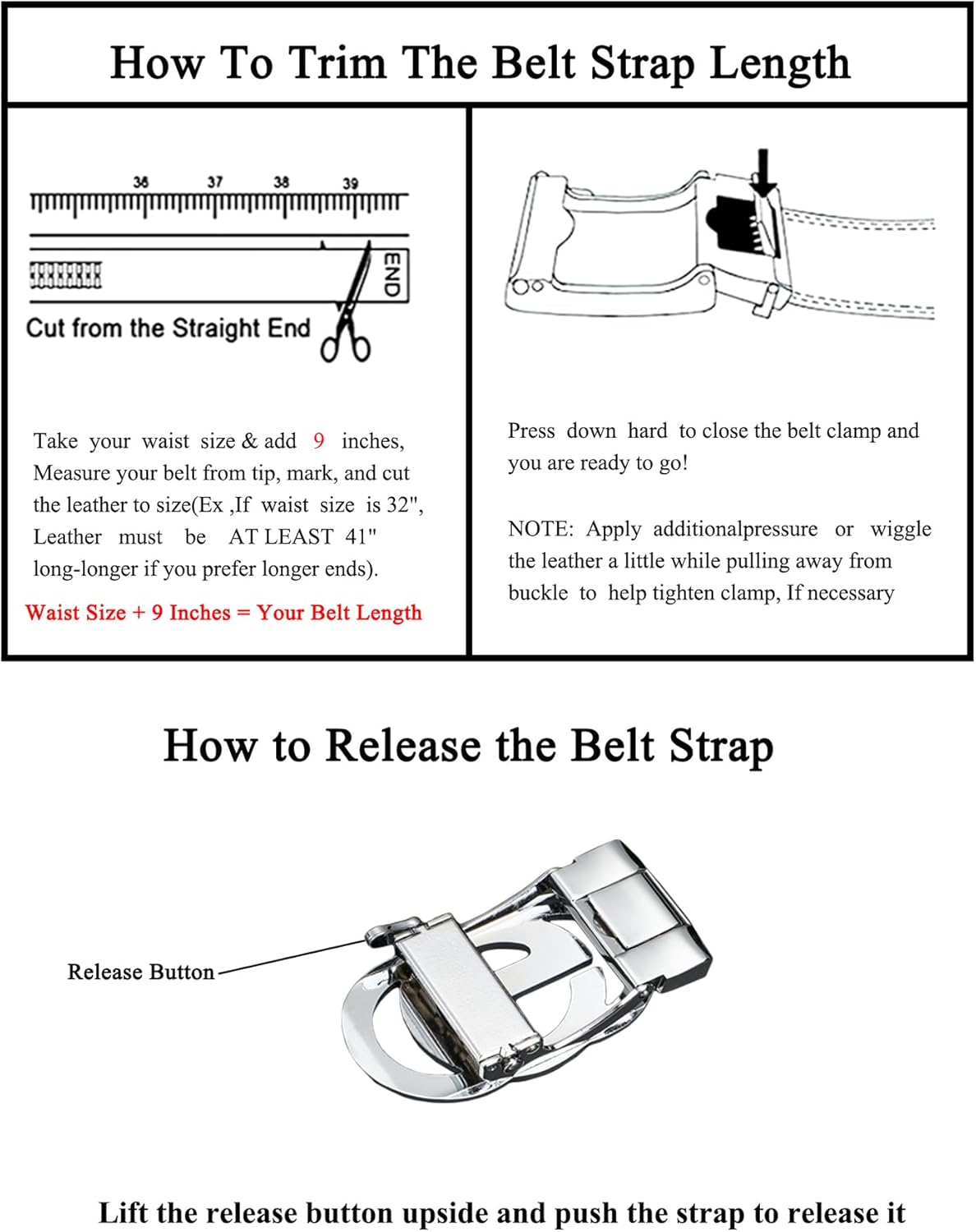 How To Trim The Belt Strap Length

36 37 38 39

END

Cut from the Straight End

Take your waist size & add 9 inches, Measure your belt from tip, mark, and cut the leather to size(Ex ,If waist size is 32", Leather must be AT LEAST 41" long-longer if you prefer longer ends).

Waist Size + 9 Inches = Your Belt Length

Press down hard to close the belt clamp and you are ready to go!

NOTE: Apply additionalpressure or wiggle the leather a little while pulling away from buckle to help tighten clamp, If necessary

How to Release the Belt Strap

Release Button

Lift the release button upside and push the strap to release it