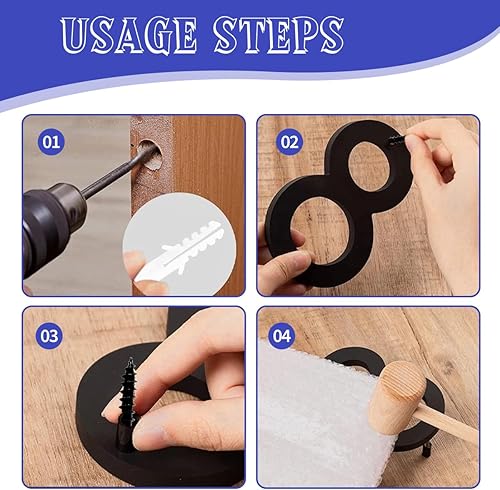 USAGE STEPS

01

02

03

04