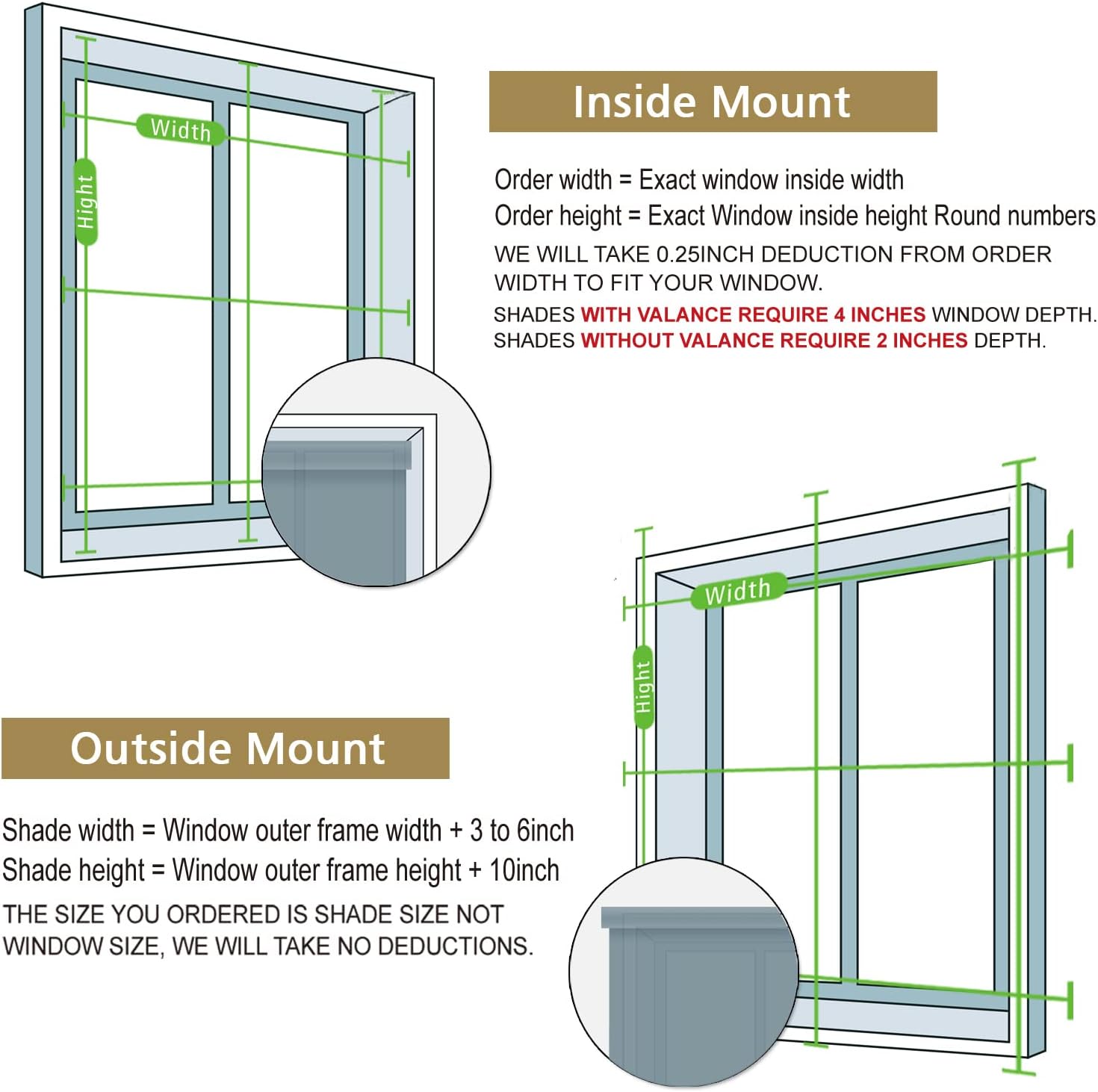 Width

Hight

Inside Mount

Order width = Exact window inside width
Order height = Exact Window inside height Round numbers

WE WILL TAKE 0.25INCH DEDUCTION FROM ORDER WIDTH TO FIT YOUR WINDOW.

SHADES WITH VALANCE REQUIRE 4 INCHES WINDOW DEPTH.
SHADES WITHOUT VALANCE REQUIRE 2 INCHES DEPTH.

Width

Hight

Outside Mount

Shade width = Window outer frame width + 3 to 6inch
Shade height = Window outer frame height + 10inch

THE SIZE YOU ORDERED IS SHADE SIZE NOT WINDOW SIZE, WE WILL TAKE NO DEDUCTIONS.