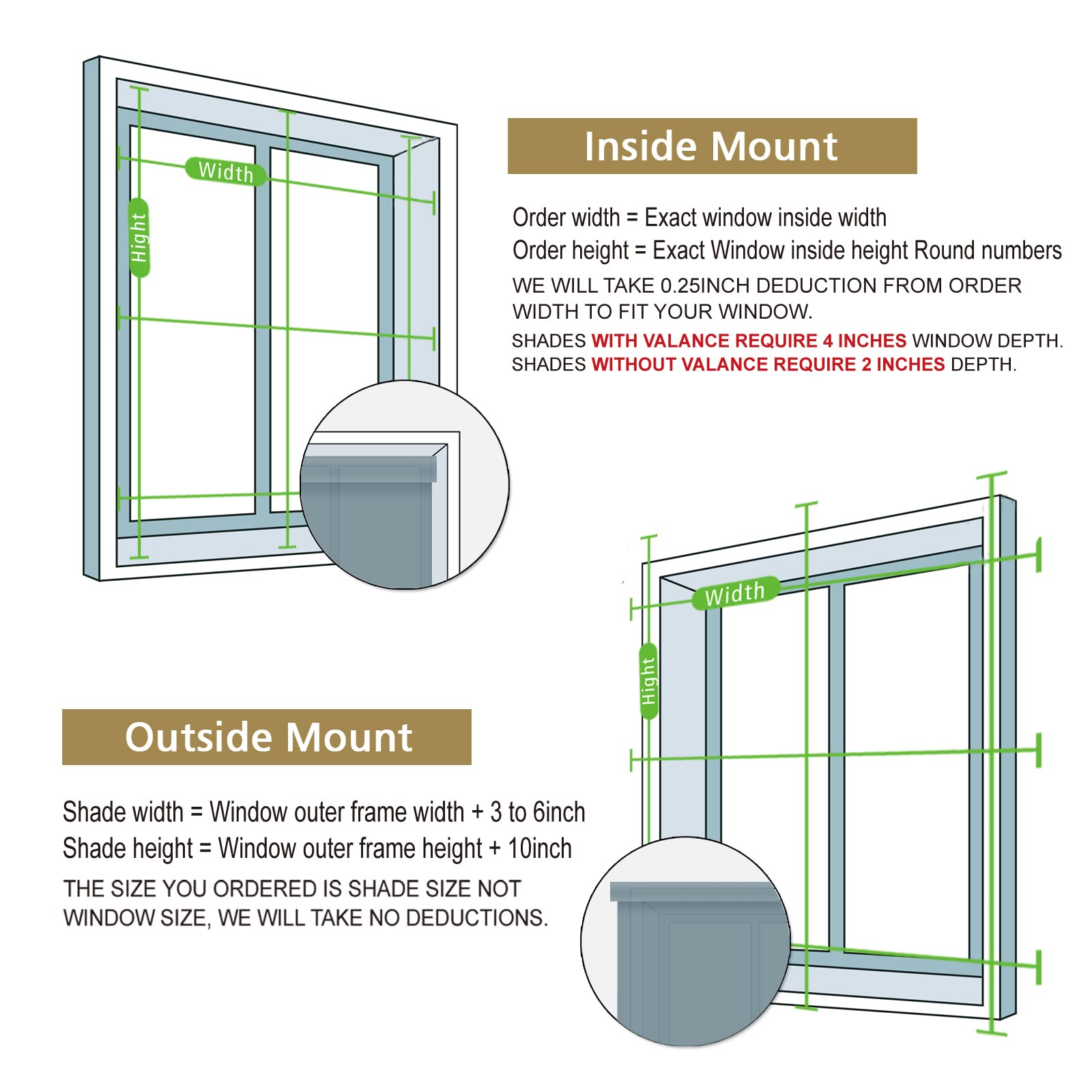 Width

Hight

Inside Mount

Order width = Exact window inside width
Order height = Exact Window inside height Round numbers
WE WILL TAKE 0.25INCH DEDUCTION FROM ORDER WIDTH TO FIT YOUR WINDOW.
SHADES WITH VALANCE REQUIRE 4 INCHES WINDOW DEPTH.
SHADES WITHOUT VALANCE REQUIRE 2 INCHES DEPTH.

Width

Hight

Outside Mount

Shade width = Window outer frame width + 3 to 6inch
Shade height = Window outer frame height + 10inch
THE SIZE YOU ORDERED IS SHADE SIZE NOT WINDOW SIZE, WE WILL TAKE NO DEDUCTIONS.