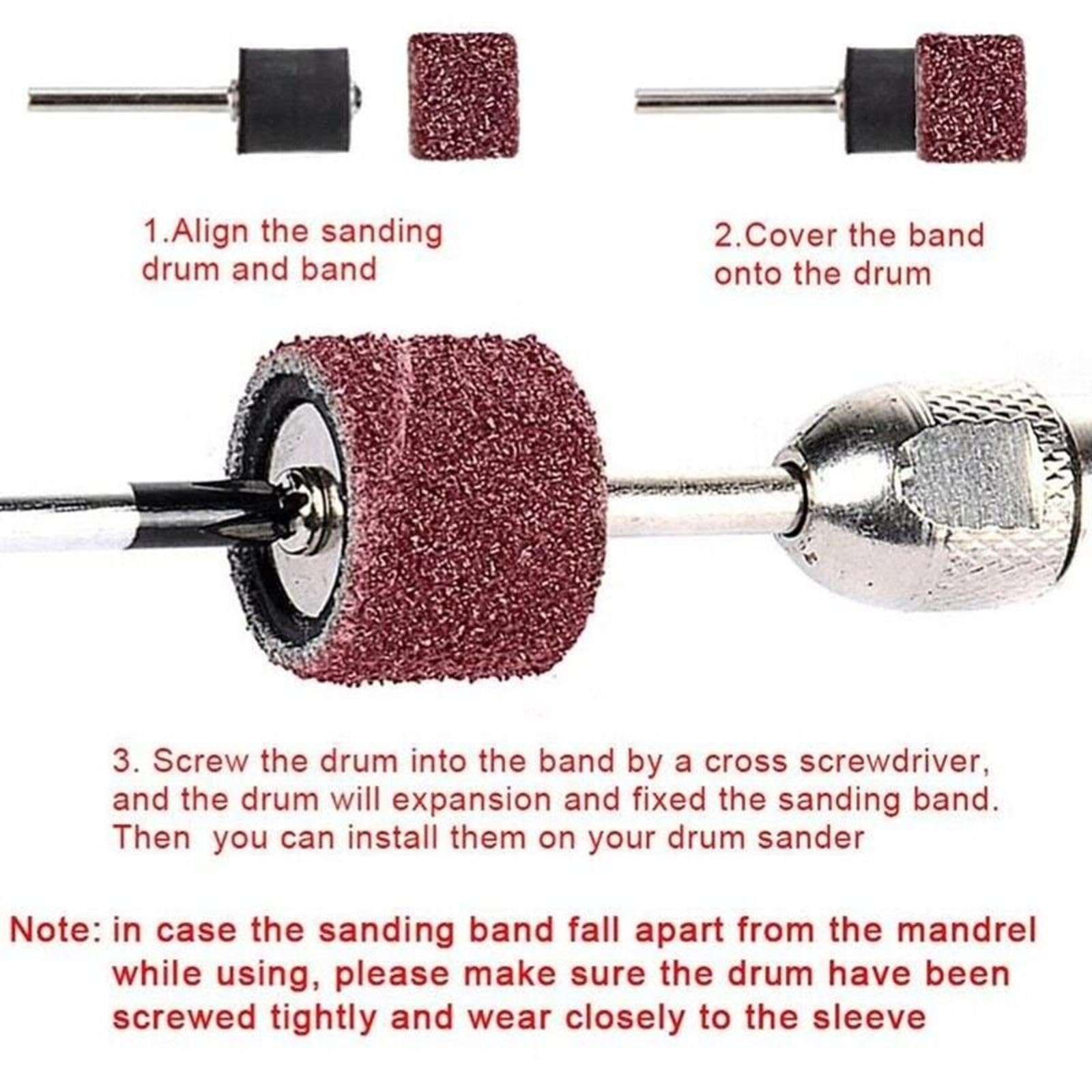 1.Align the sanding drum and band

2.Cover the band onto the drum

3. Screw the drum into the band by a cross screwdriver, and the drum will expansion and fixed the sanding band. Then you can install them on your drum sander

Note: in case the sanding band fall apart from the mandrel while using, please make sure the drum have been screwed tightly and wear closely to the sleeve