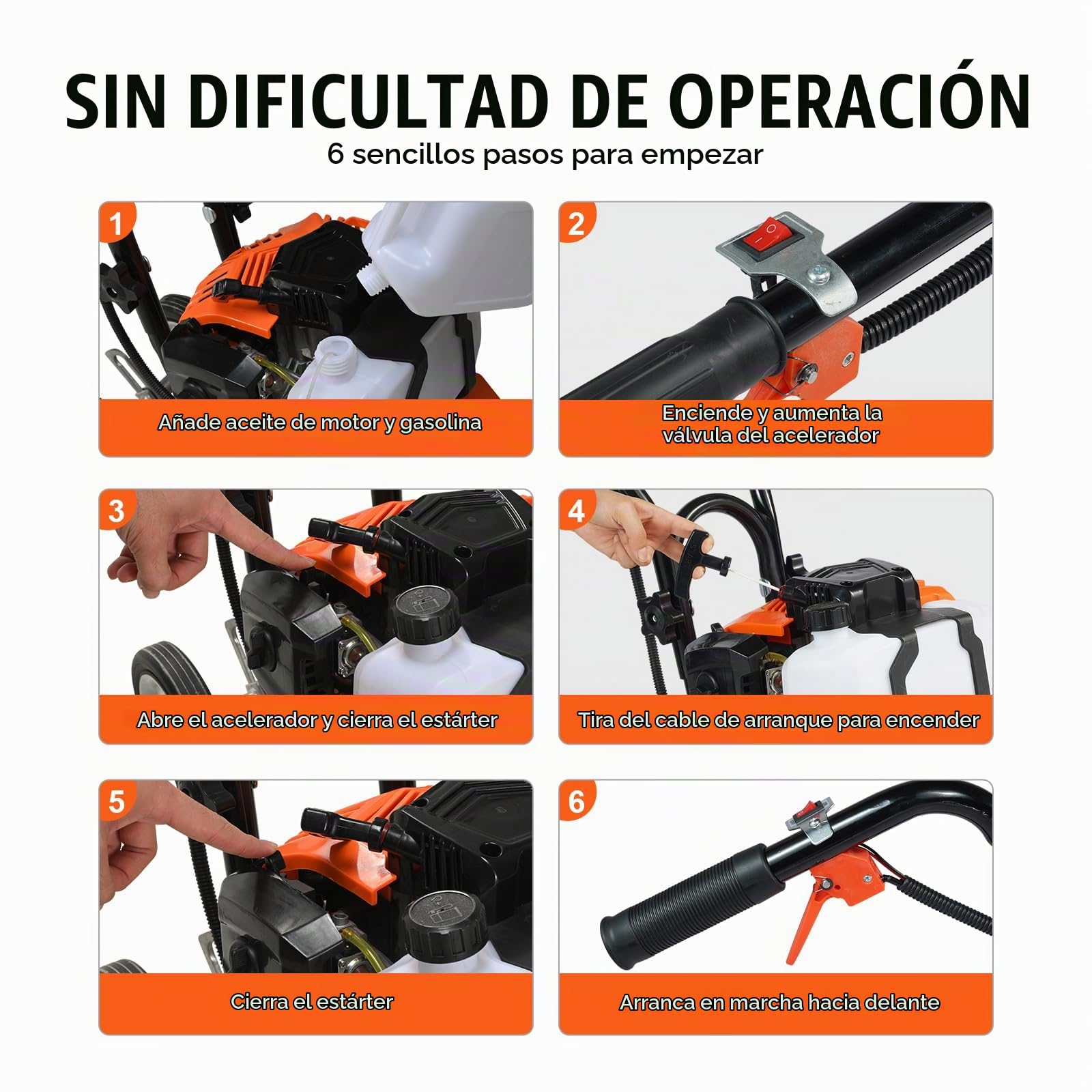 SIN DIFICULTAD DE OPERACIÓN
6 sencillos pasos para empezar

1
Añade aceite de motor y gasolina

2
Enciende y aumenta la válvula del acelerador

3
Abre el acelerador y cierra el estárter

4
Tira del cable de arranque para encender

5
Cierra el estárter

6
Arranca en marcha hacia delante