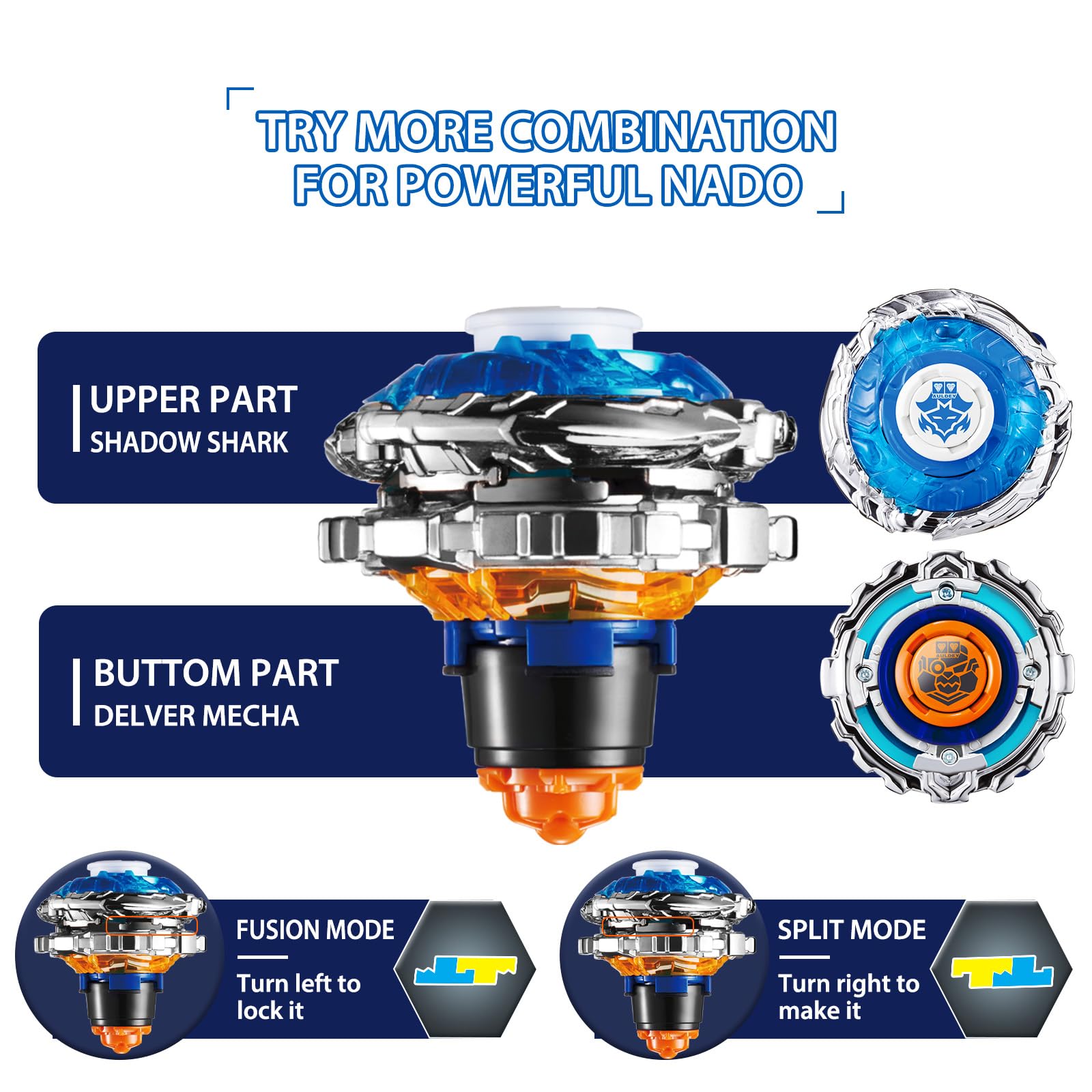 TRY MORE COMBINATION
FOR POWERFUL NADO

UPPER PART
SHADOW SHARK

AULDEY

BUTTOM PART
DELVER MECHA

AULDEY

FUSION MODE
Turn left to lock it

SPLIT MODE
Turn right to make it