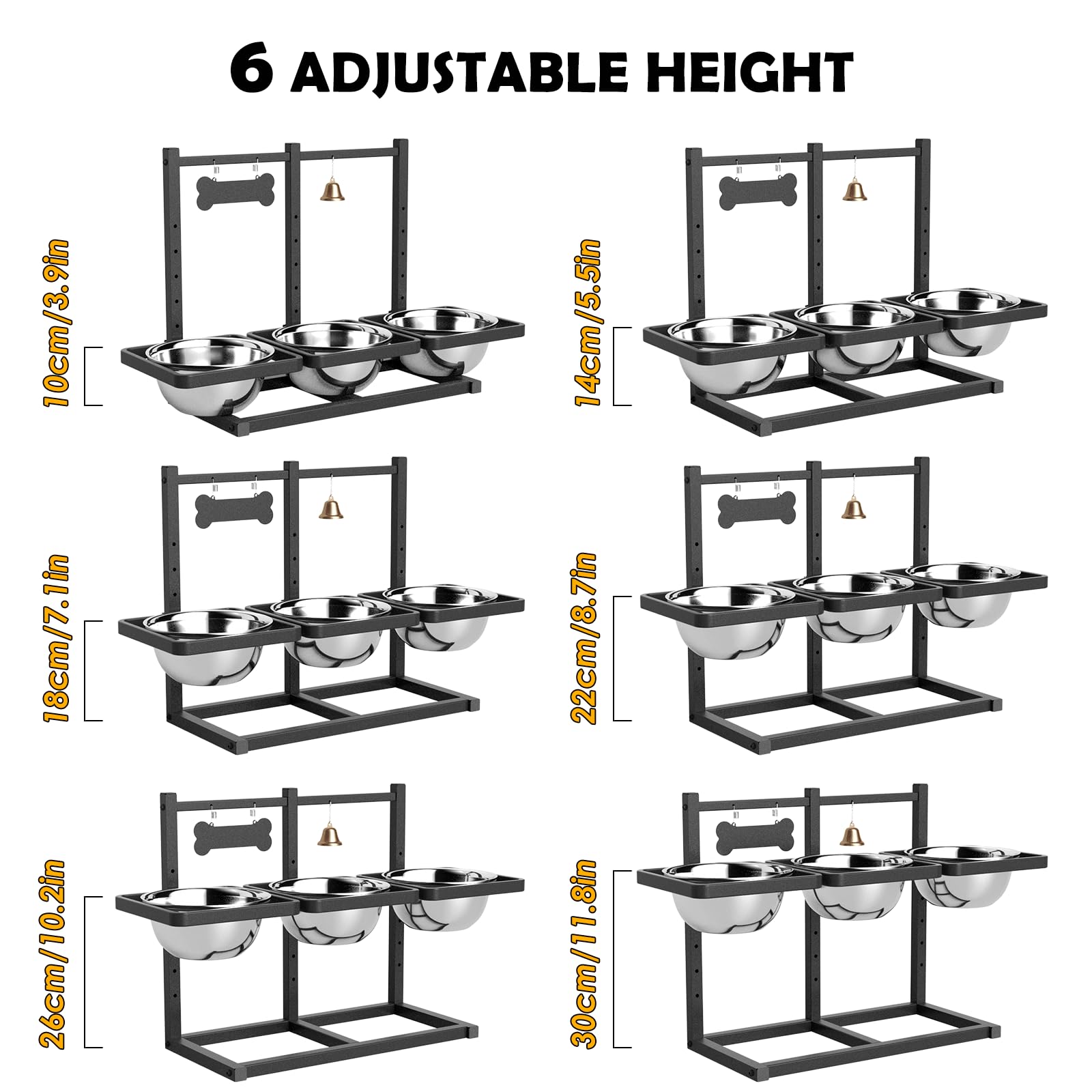 6 ADJUSTABLE HEIGHT

10cm/3.9in

14cm/5.5in

18cm/7.1in

22cm/8.7in

26cm/10.2in

30cm/11.8in