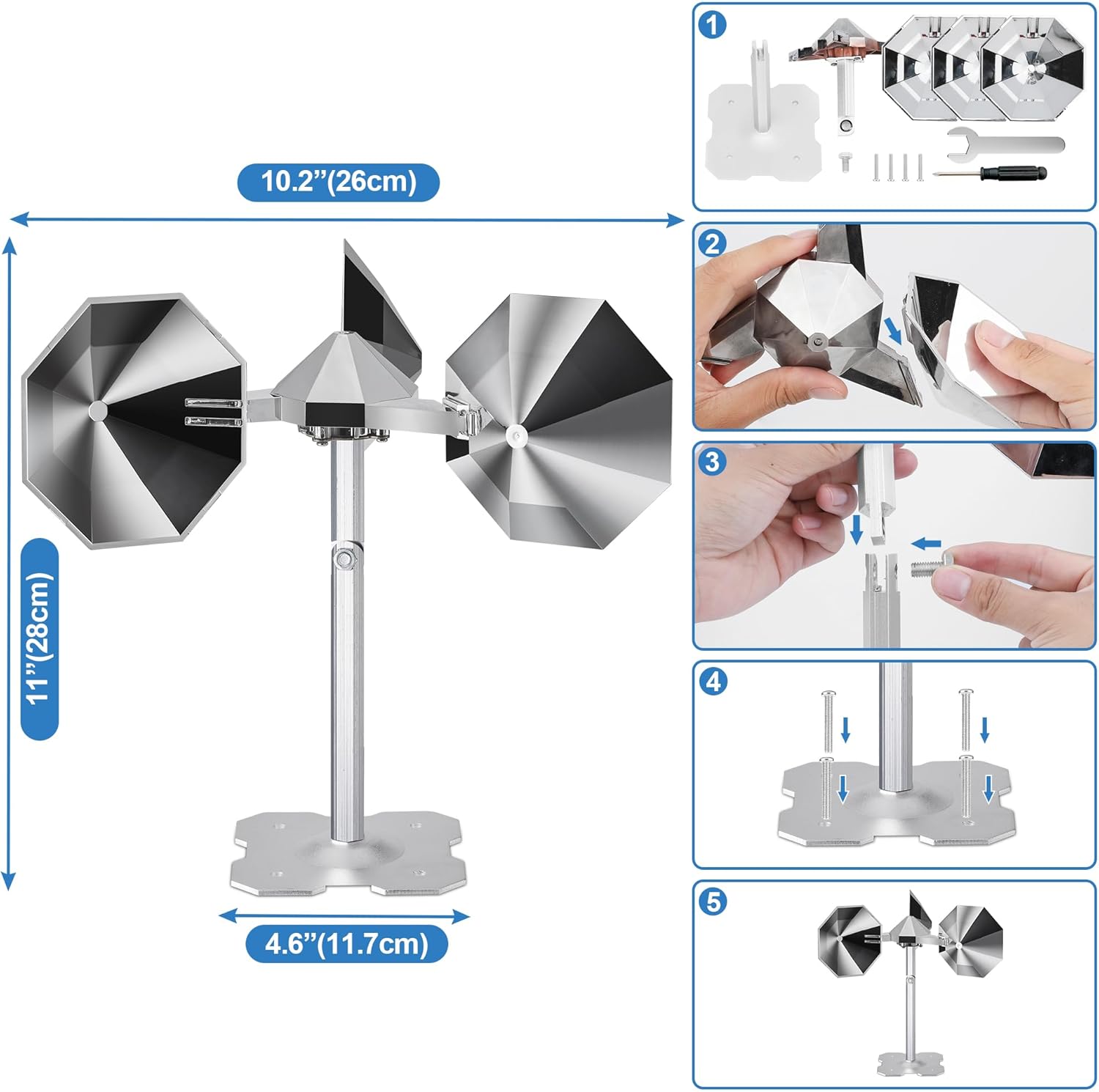 10.2”(26cm)

11”(28cm)

4.6”(11.7cm)

1

2

3

4

5