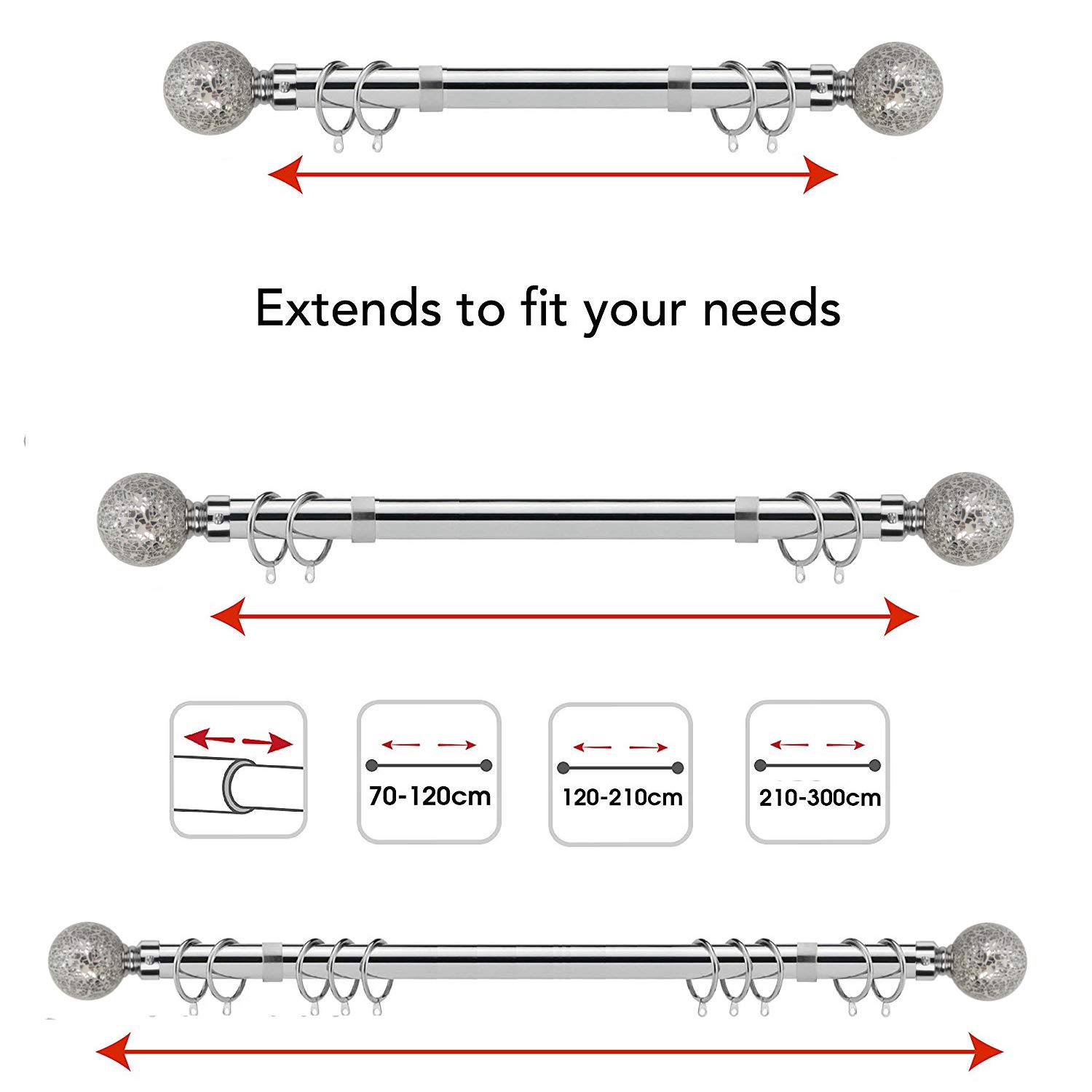 Extends to fit your needs

70-120cm

120-210cm

210-300cm