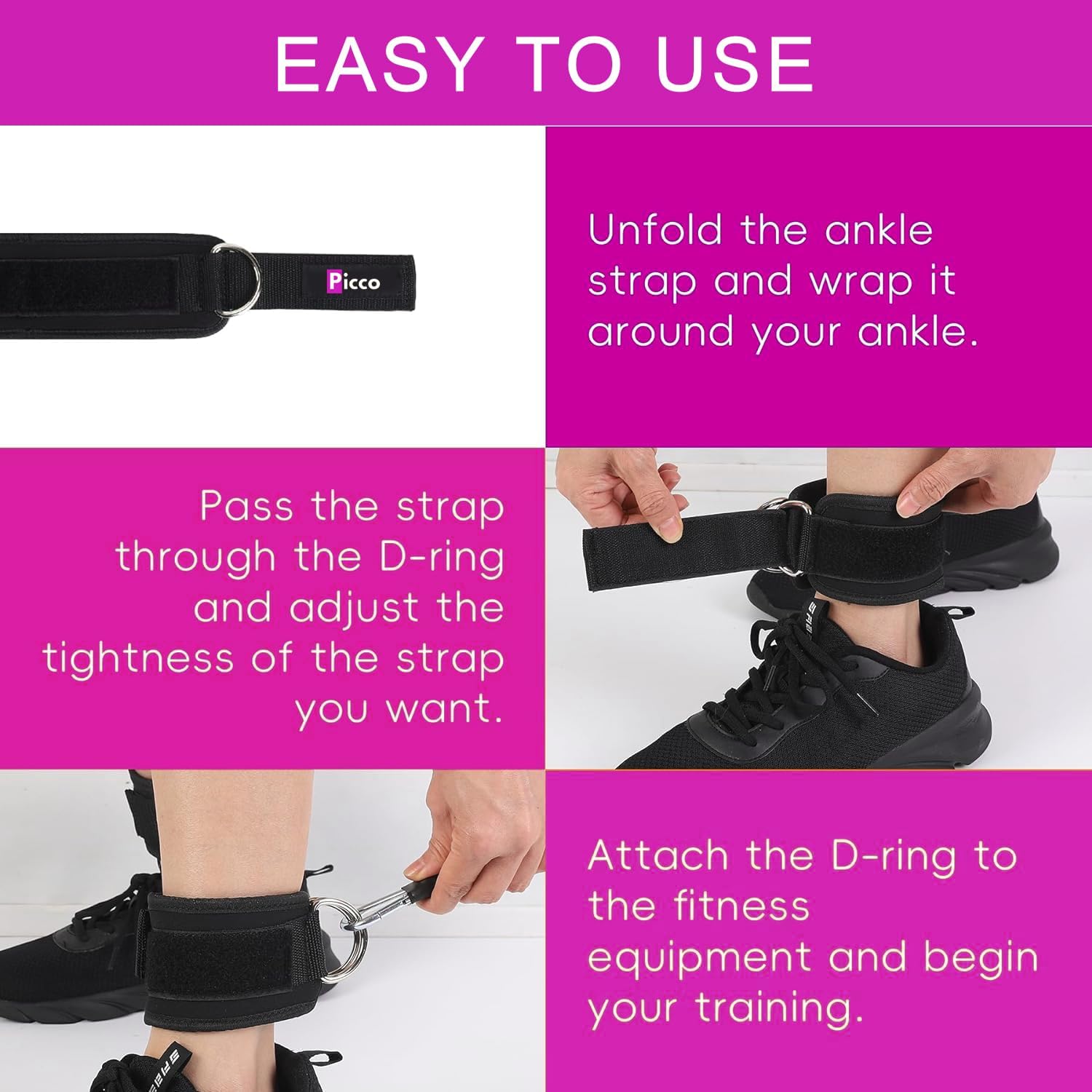 EASY TO USE

Picco

Unfold the ankle strap and wrap it around your ankle.

Pass the strap through the D-ring and adjust the tightness of the strap you want.

Attach the D-ring to the fitness equipment and begin your training.