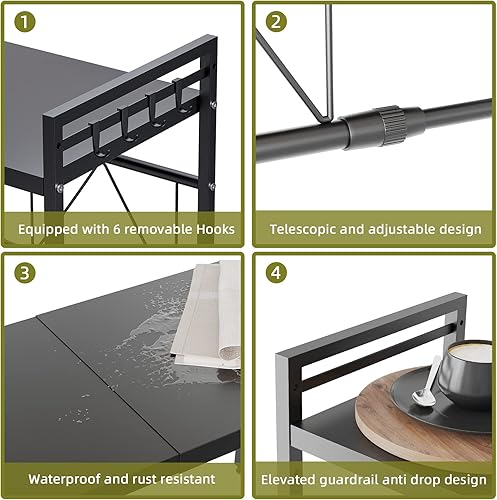 1
Equipped with 6 removable Hooks

2
Telescopic and adjustable design

3
Waterproof and rust resistant

4
Elevated guardrail anti drop design