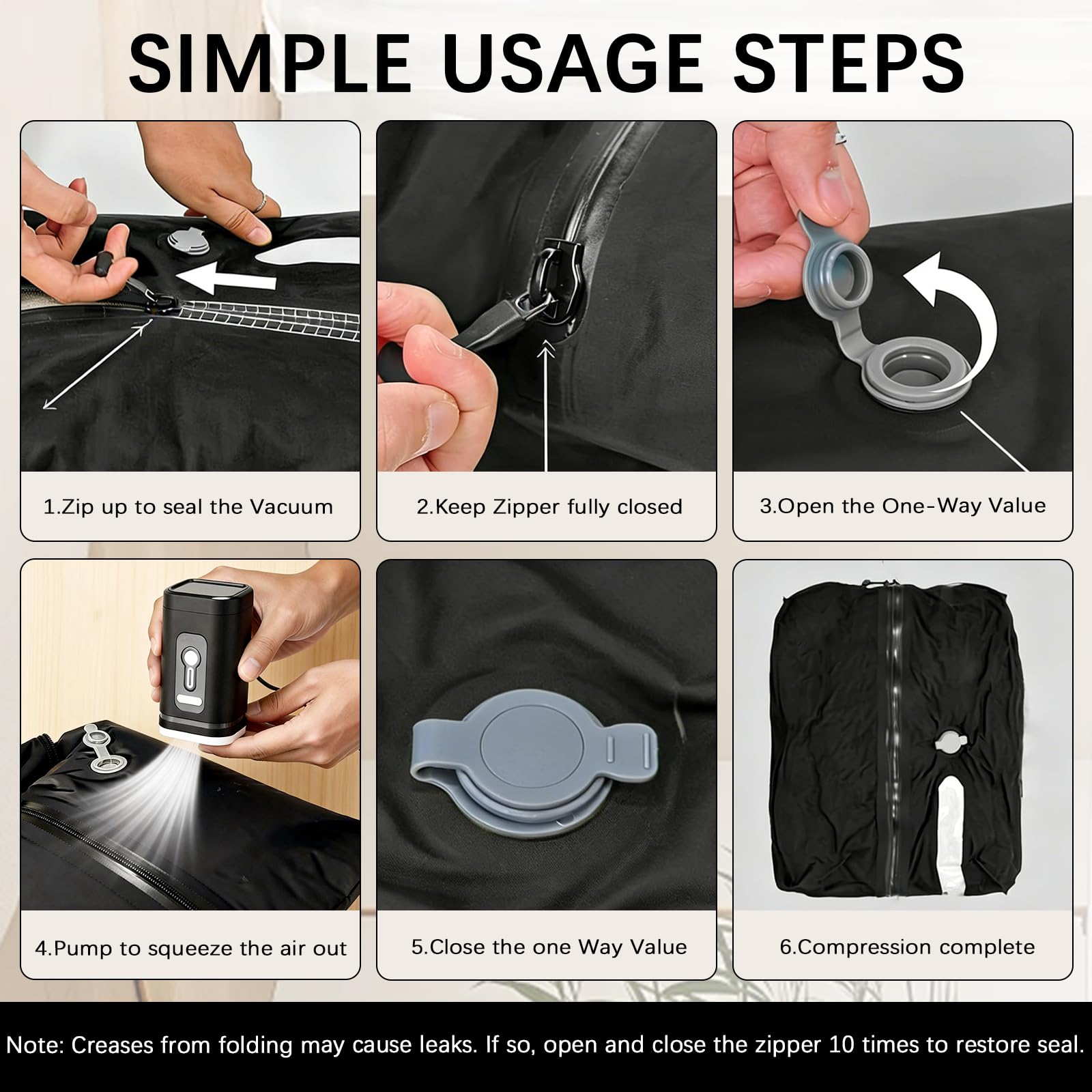 SIMPLE USAGE STEPS

1.Zip up to seal the Vacuum

2.Keep Zipper fully closed

3.Open the One-Way Value

4.Pump to squeeze the air out

5.Close the one Way Value

6.Compression complete

Note: Creases from folding may cause leaks. If so, open and close the zipper 10 times to restore seal.