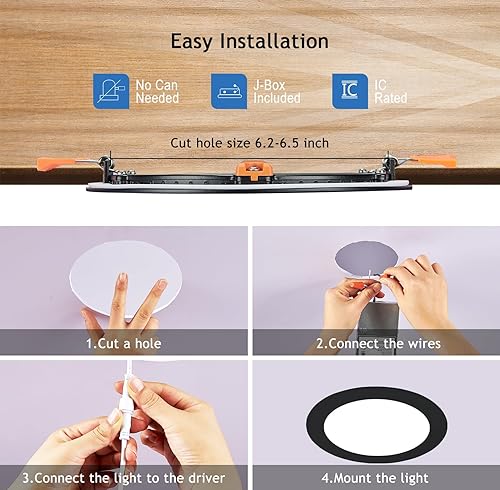 Easy Installation

No Can Needed

J-Box Included

IC

IC Rated

Cut hole size 6.2-6.5 inch

1.Cut a hole

2.Connect the wires

3.Connect the light to the driver

4.Mount the light