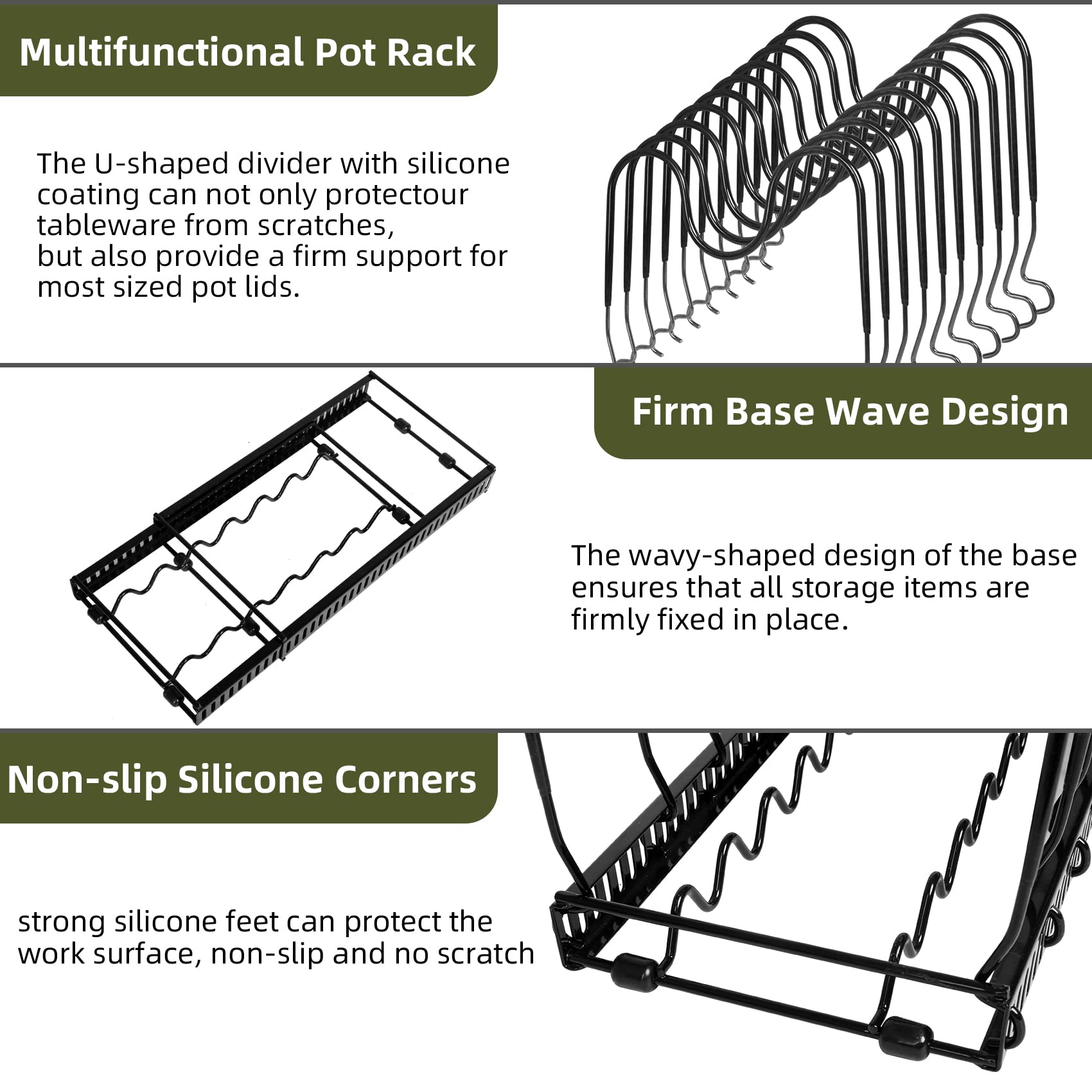 Multifunctional Pot Rack

The U-shaped divider with silicone coating can not only protectour tableware from scratches,
but also provide a firm support for most sized pot lids.

Firm Base Wave Design

The wavy-shaped design of the base ensures that all storage items are firmly fixed in place.

Non-slip Silicone Corners

strong silicone feet can protect the work surface, non-slip and no scratch