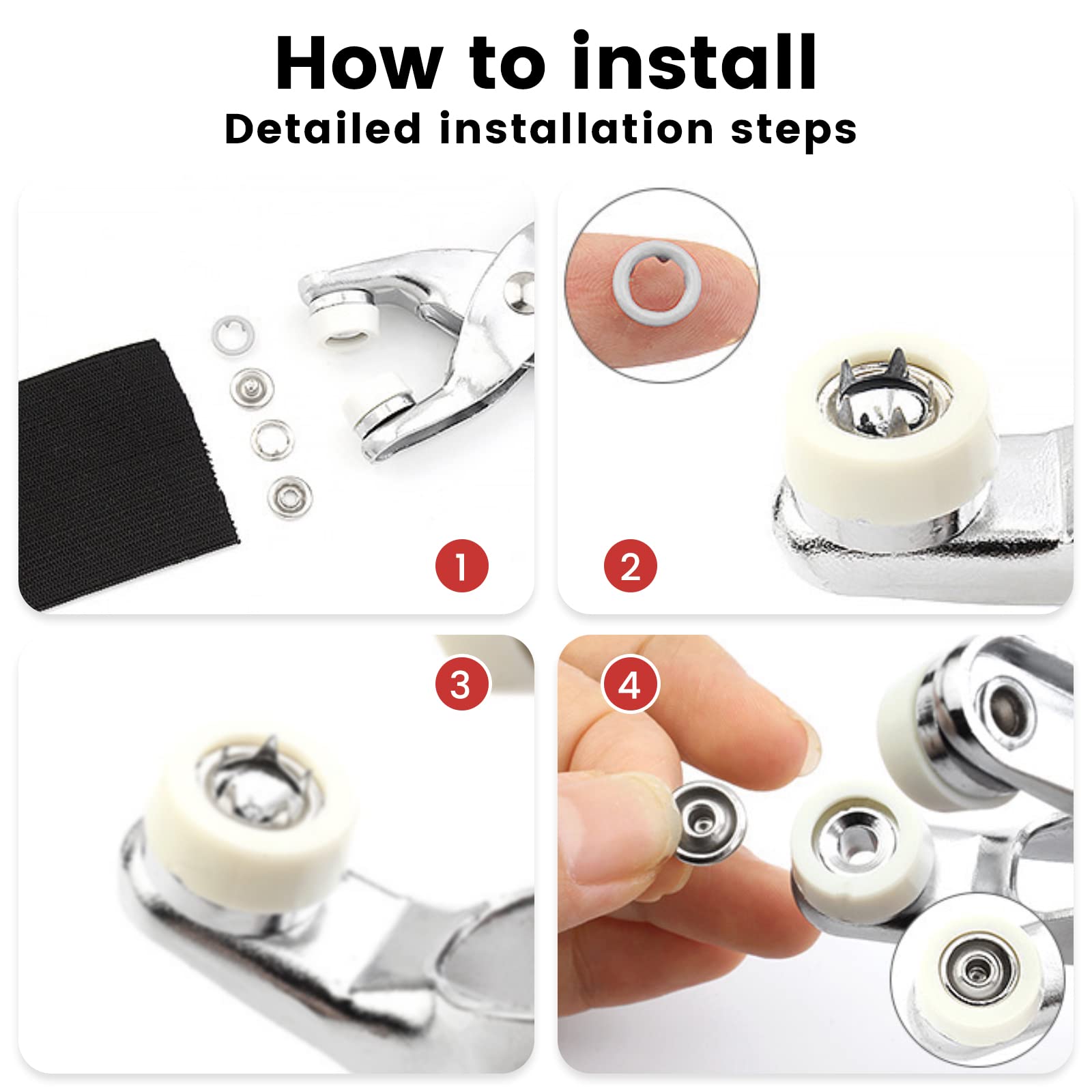 How to install

Detailed installation steps

1

2

3

4