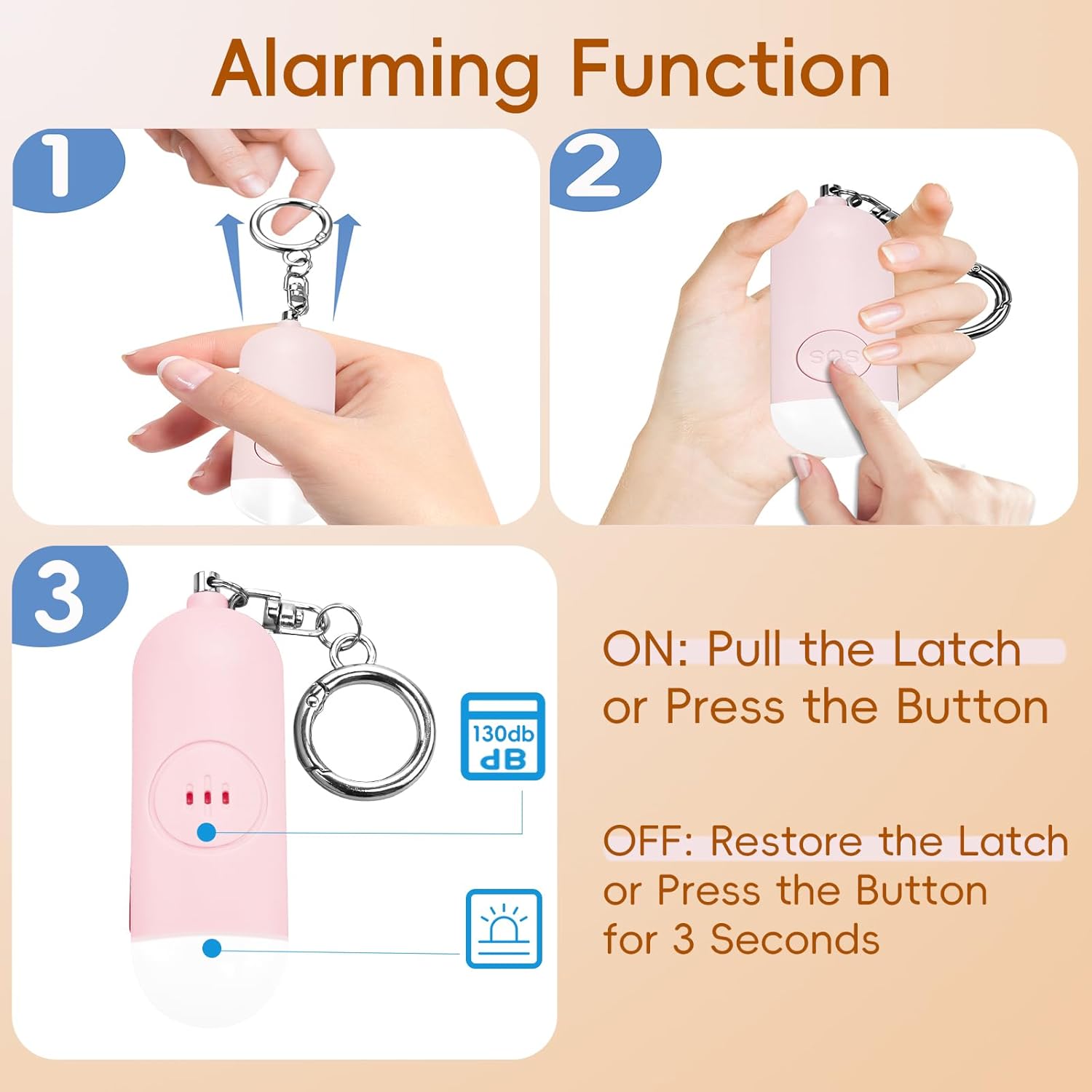 Alarming Function

1

2

SOS

3

130db
dB

ON: Pull the Latch or Press the Button

OFF: Restore the Latch or Press the Button for 3 Seconds