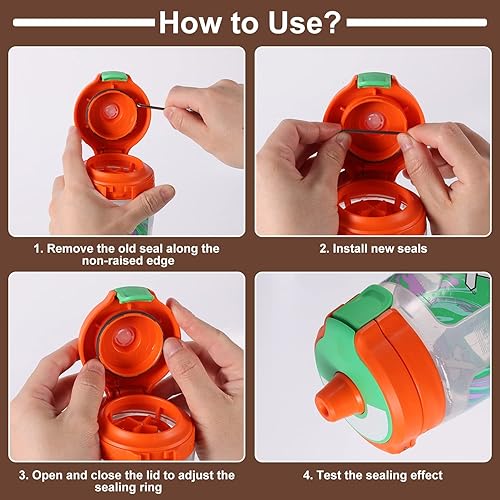 How to Use?

1. Remove the old seal along the non-raised edge

2. Install new seals

3. Open and close the lid to adjust the sealing ring

4. Test the sealing effect