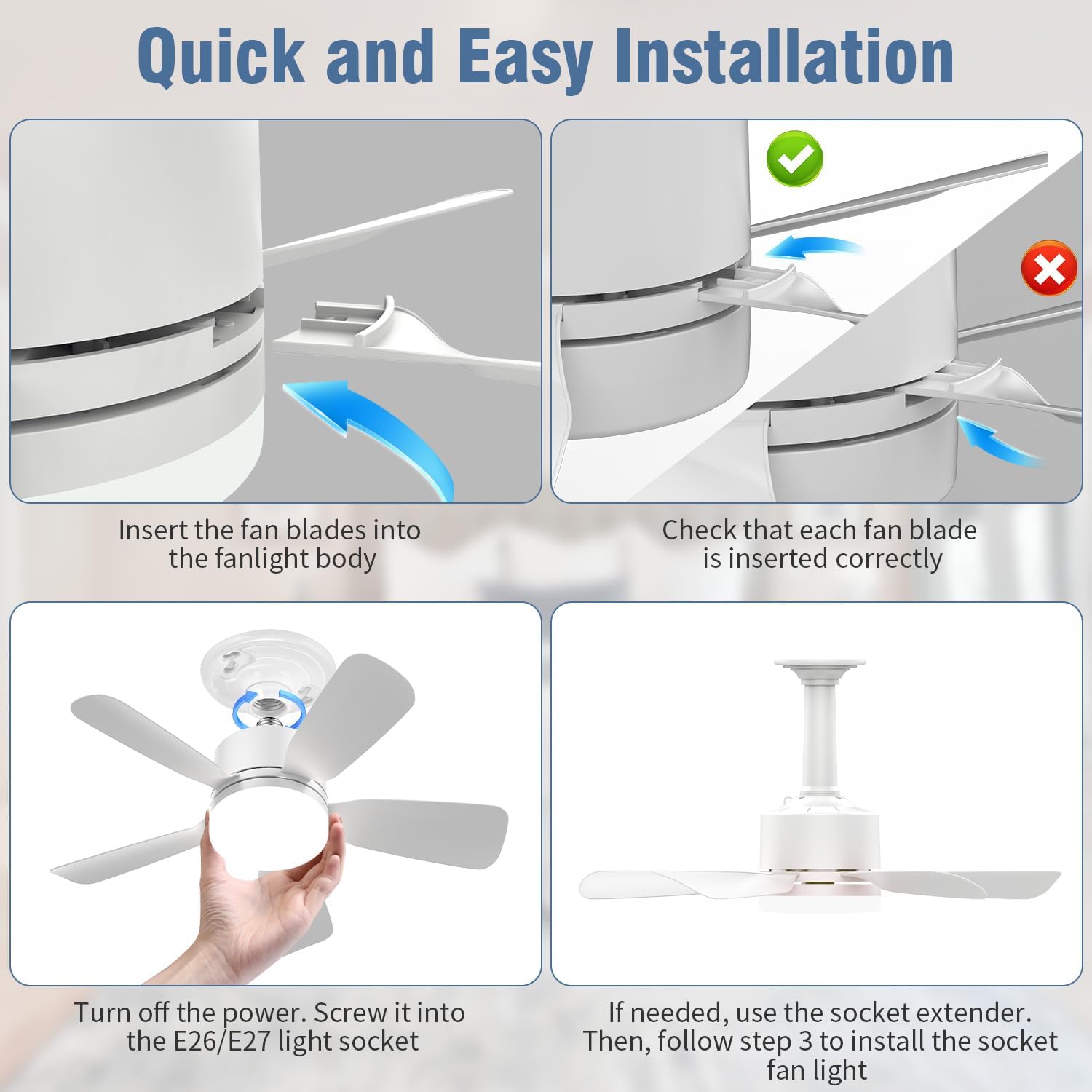 Quick and Easy Installation

Insert the fan blades into the fanlight body

Check that each fan blade is inserted correctly

Turn off the power. Screw it into the E26/E27 light socket

If needed, use the socket extender. Then, follow step 3 to install the socket fan light